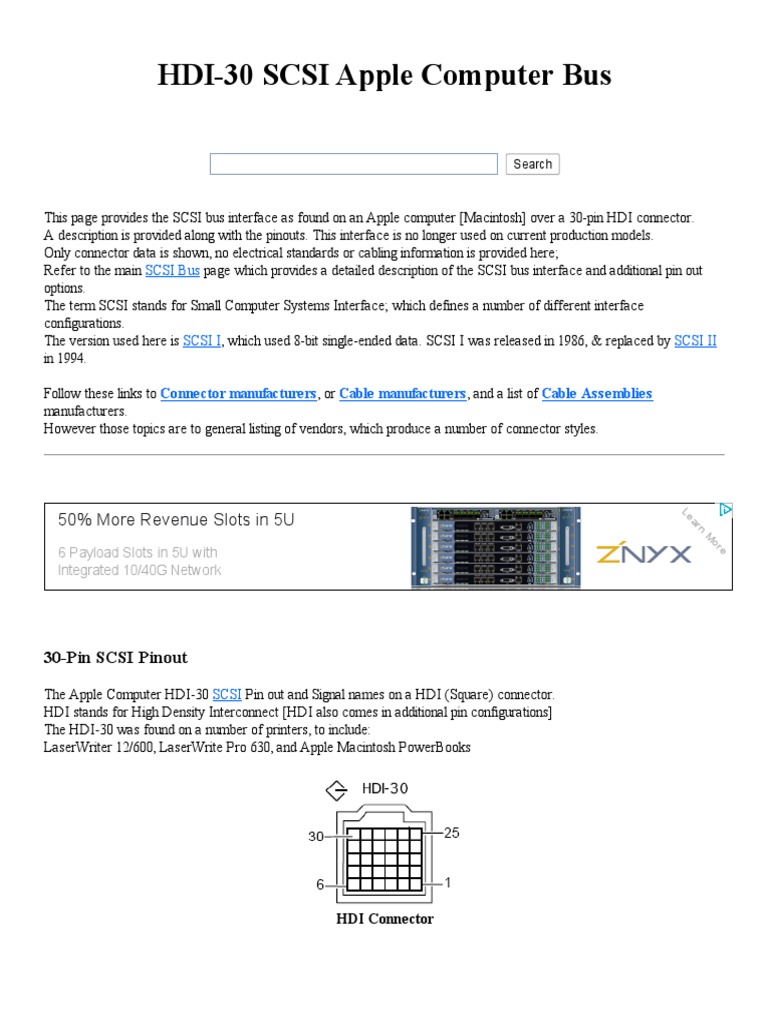 HDI-30 SCSI Apple Computer Bus

Search

This page provides the SCSI bus interface as found on an Apple computer [Macintosh] over a 30-pin HDI connector.
A description is provided along with the pinouts. This interface is no longer used on current production models.
Only connector data is shown, no electrical standards or cabling information is provided here;
Refer to the main SCSI Bus page which provides a detailed description of the SCSI bus interface and additional pin out options.
The term SCSI stands for Small Computer Systems Interface; which defines a number of different interface configurations.
The version used here is SCSI I, which used 8-bit single-ended data. SCSI I was released in 1986, & replaced by SCSI II in 1994.

Follow these links to Connector manufacturers, or Cable manufacturers, and a list of Cable Assemblies manufacturers.
However those topics are to general listing of vendors, which produce a number of connector styles.

50% More Revenue Slots in 5U
6 Payload Slots in 5U with Integrated 10/40G Network
ZNYX
Learn More

30-Pin SCSI Pinout

The Apple Computer HDI-30 SCSI Pin out and Signal names on a HDI (Square) connector.
HDI stands for High Density Interconnect [HDI also comes in additional pin configurations]
The HDI-30 was found on a number of printers, to include:
LaserWriter 12/600, LaserWrite Pro 630, and Apple Macintosh PowerBooks

HDI-30
30
25
6
1
HDI Connector