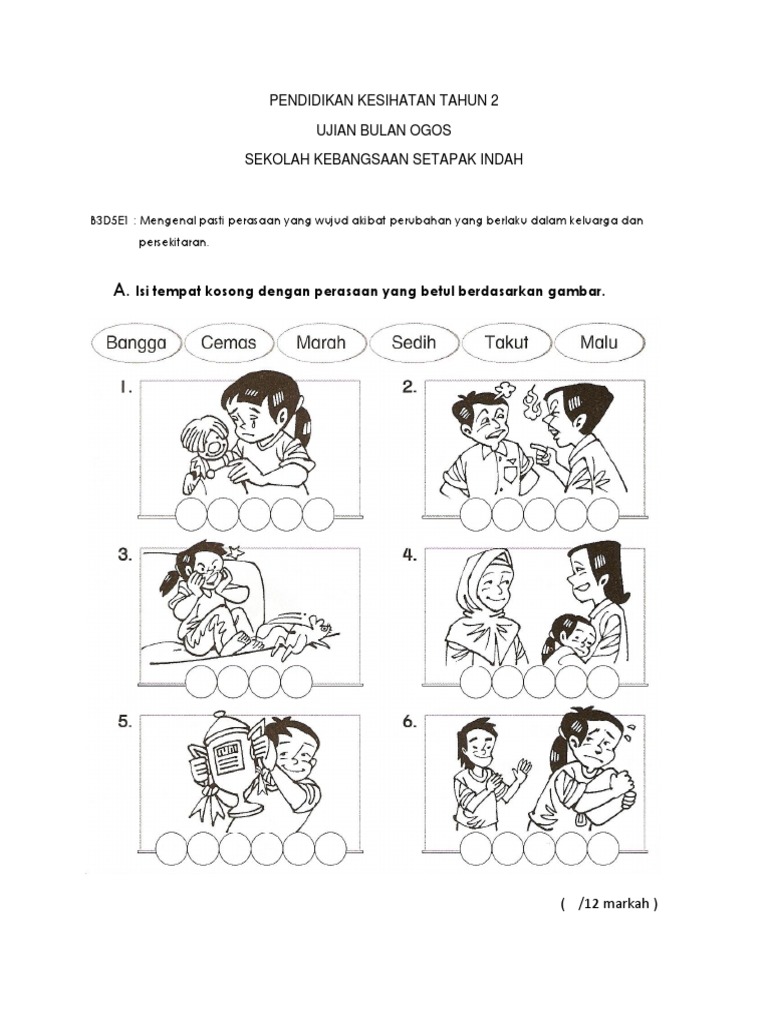 PENDIDIKAN KESIHATAN TAHUN 2

UJIAN BULAN OGOS

SEKOLAH KEBANGSAAN SETAPAK INDAH

B3D5E1 : Mengenal pasti perasaan yang wujud akibat perubahan yang berlaku dalam keluarga dan persekitaran.

A. Isi tempat kosong dengan perasaan yang betul berdasarkan gambar.

Bangga Cemas Marah Sedih Takut Malu

1.

2.

3.

4.

5.

6.

( /12 markah )