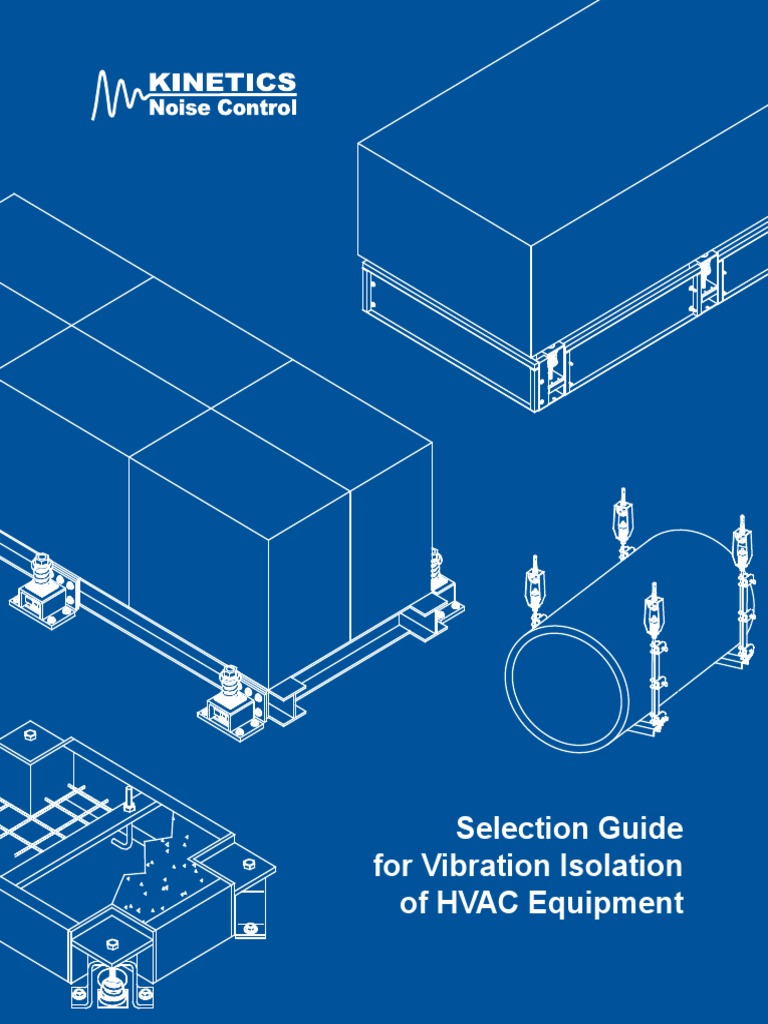 KINETICS
Noise Control

Selection Guide
for Vibration Isolation
of HVAC Equipment