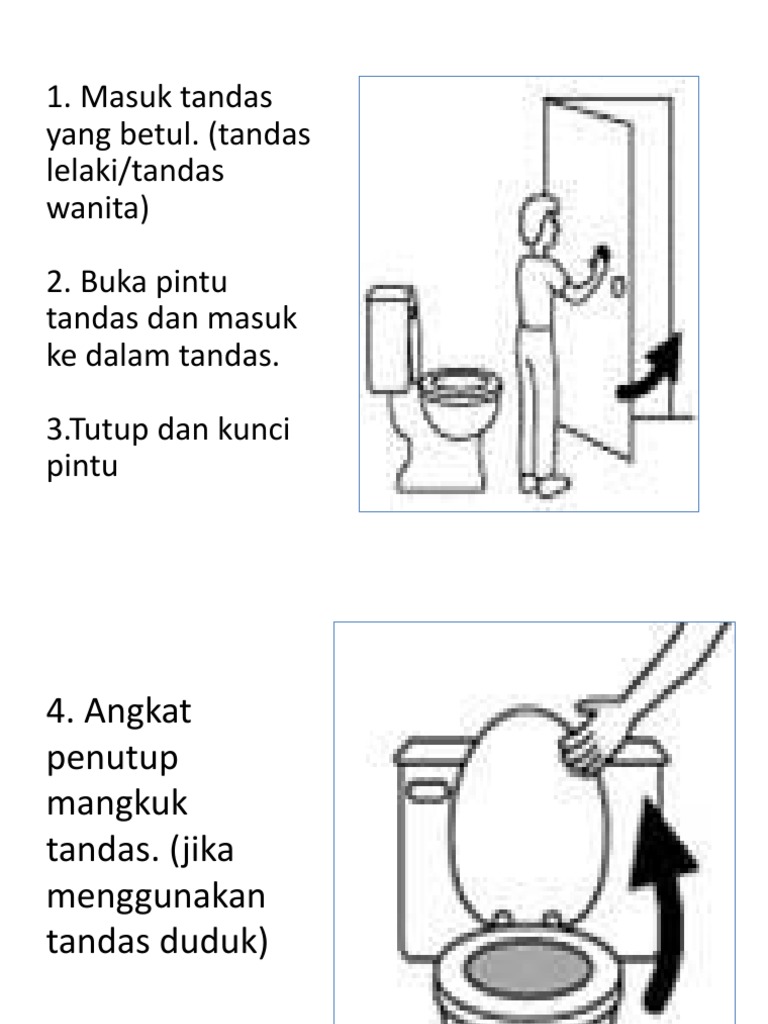 1. Masuk tandas yang betul. (tandas lelaki/tandas wanita)

2. Buka pintu tandas dan masuk ke dalam tandas.

3.Tutup dan kunci pintu

4. Angkat penutup mangkuk tandas. (jika menggunakan tandas duduk)