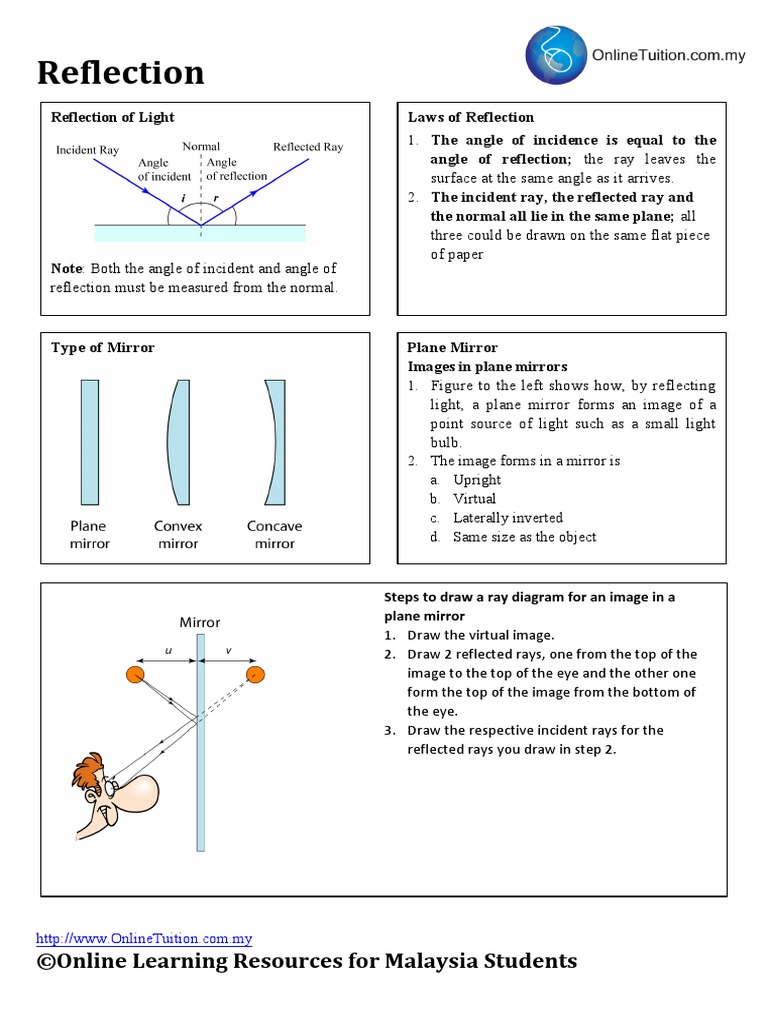 OnlineTuition.com.my

Reflection

Reflection of Light

Incident Ray
Normal
Reflected Ray
Angle of incident
Angle of reflection
$i$
$r$

Note: Both the angle of incident and angle of reflection must be measured from the normal.

Laws of Reflection

1. The angle of incidence is equal to the angle of reflection; the ray leaves the surface at the same angle as it arrives.
2. The incident ray, the reflected ray and the normal all lie in the same plane; all three could be drawn on the same flat piece of paper

Type of Mirror

Plane mirror
Convex mirror
Concave mirror

Plane Mirror
Images in plane mirrors
1. Figure to the left shows how, by reflecting light, a plane mirror forms an image of a point source of light such as a small light bulb.
2. The image forms in a mirror is
a. Upright
b. Virtual
c. Laterally inverted
d. Same size as the object

Mirror
$u$
$v$

Steps to draw a ray diagram for an image in a plane mirror
1. Draw the virtual image.
2. Draw 2 reflected rays, one from the top of the image to the top of the eye and the other one form the top of the image from the bottom of the eye.
3. Draw the respective incident rays for the reflected rays you draw in step 2.

http://www.OnlineTuition.com.my
©Online Learning Resources for Malaysia Students