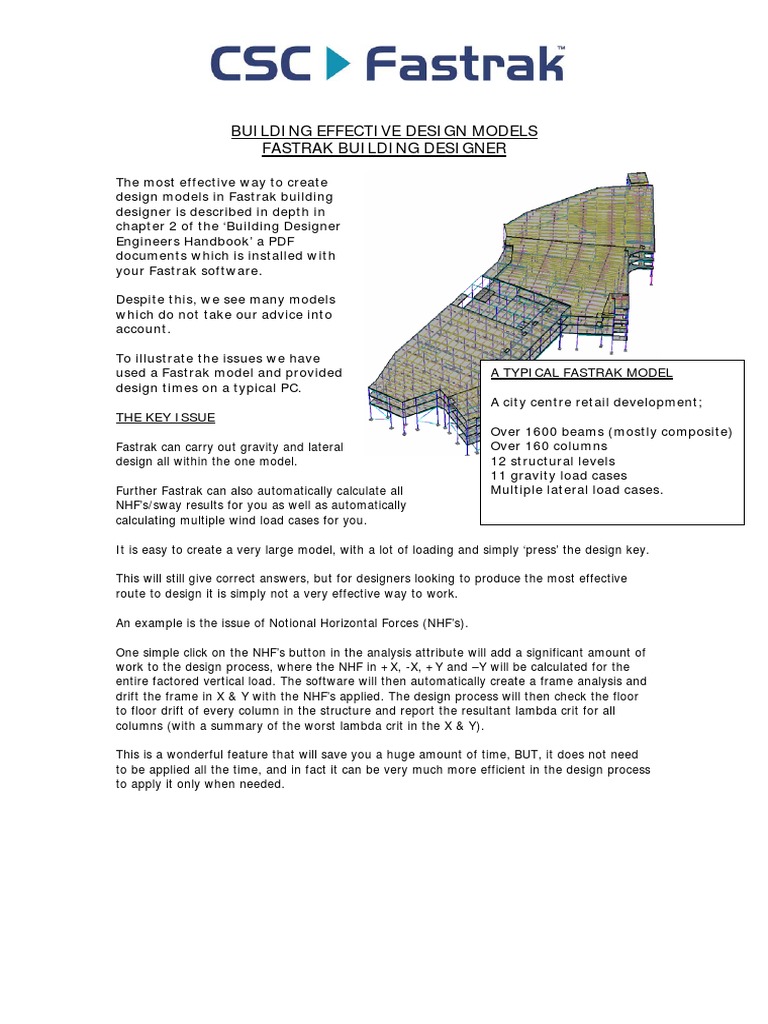 CSC Fastrak™

BUILDING EFFECTIVE DESIGN MODELS
FASTRAK BUILDING DESIGNER

The most effective way to create design models in Fastrak building designer is described in depth in chapter 2 of the 'Building Designer Engineers Handbook' a PDF documents which is installed with your Fastrak software.

Despite this, we see many models which do not take our advice into account.

To illustrate the issues we have used a Fastrak model and provided design times on a typical PC.

THE KEY ISSUE

Fastrak can carry out gravity and lateral design all within the one model.

Further Fastrak can also automatically calculate all NHF's/sway results for you as well as automatically calculating multiple wind load cases for you.

A TYPICAL FASTRAK MODEL

A city centre retail development;

Over 1600 beams (mostly composite)
Over 160 columns
12 structural levels
11 gravity load cases
Multiple lateral load cases.

It is easy to create a very large model, with a lot of loading and simply 'press' the design key.

This will still give correct answers, but for designers looking to produce the most effective route to design it is simply not a very effective way to work.

An example is the issue of Notional Horizontal Forces (NHF's).

One simple click on the NHF's button in the analysis attribute will add a significant amount of work to the design process, where the NHF in +X, -X, +Y and –Y will be calculated for the entire factored vertical load. The software will then automatically create a frame analysis and drift the frame in X & Y with the NHF's applied. The design process will then check the floor to floor drift of every column in the structure and report the resultant lambda crit for all columns (with a summary of the worst lambda crit in the X & Y).

This is a wonderful feature that will save you a huge amount of time, BUT, it does not need to be applied all the time, and in fact it can be very much more efficient in the design process to apply it only when needed.