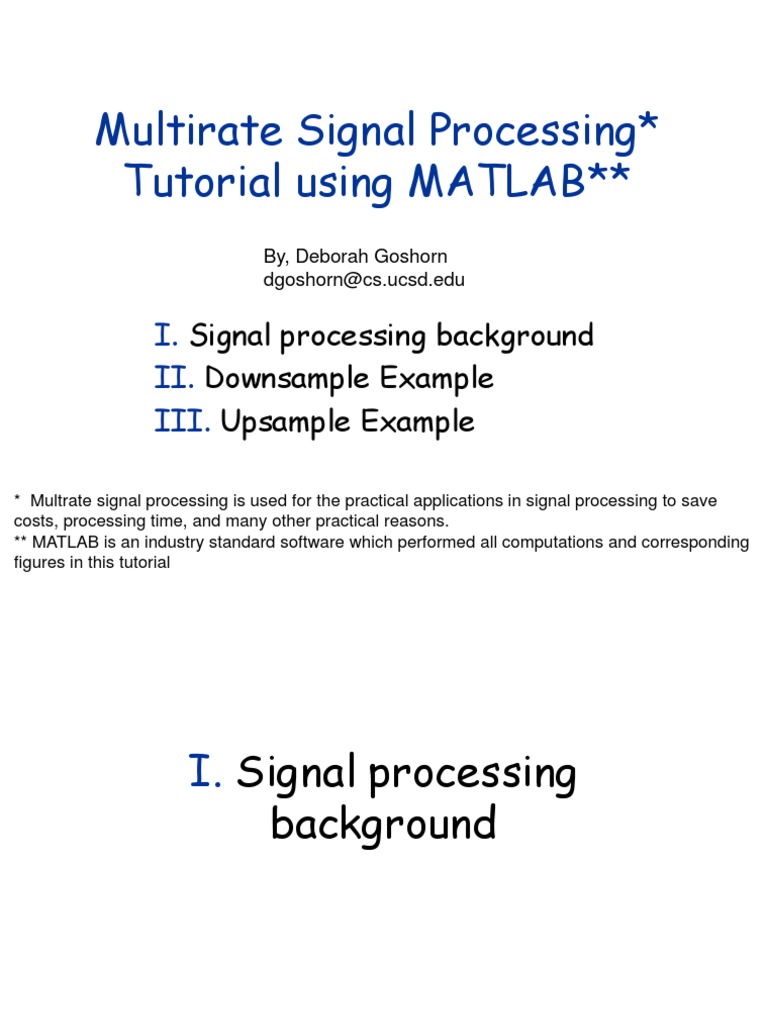 Multirate Signal Processing*
Tutorial using MATLAB**

By, Deborah Goshorn
dgoshorn@cs.ucsd.edu

I. Signal processing background
II. Downsample Example
III. Upsample Example

* Multrate signal processing is used for the practical applications in signal processing to save costs, processing time, and many other practical reasons.
** MATLAB is an industry standard software which performed all computations and corresponding figures in this tutorial

I. Signal processing background