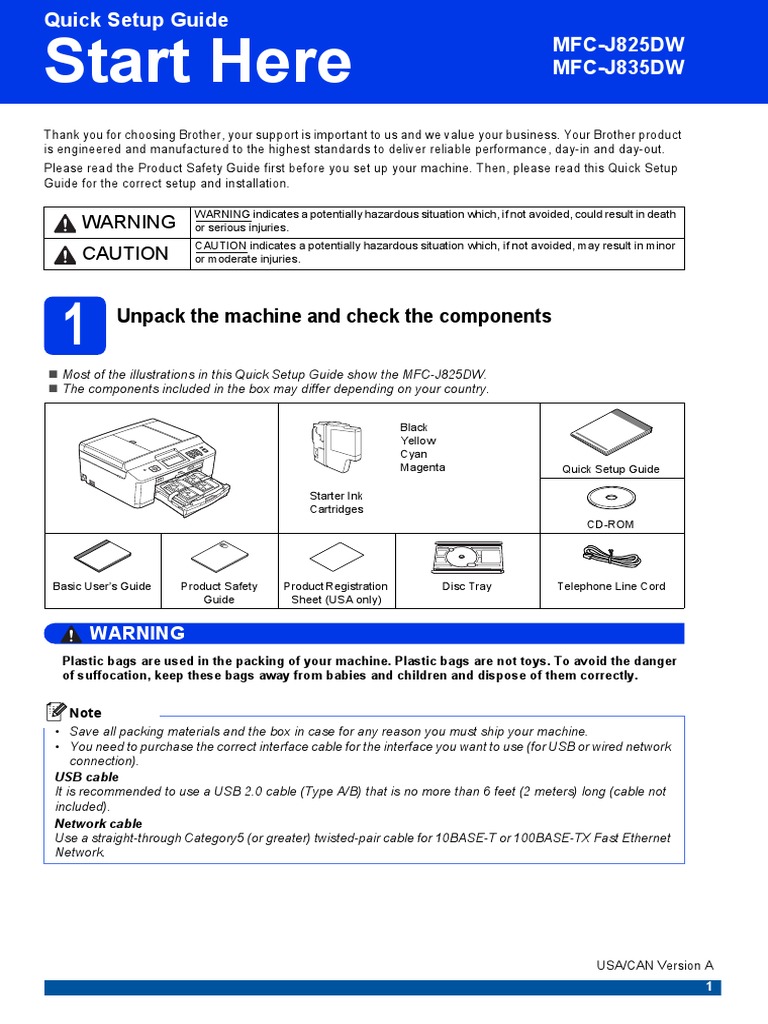 Quick Setup Guide
Start Here

MFC-J825DW
MFC-J835DW

Thank you for choosing Brother, your support is important to us and we value your business. Your Brother product is engineered and manufactured to the highest standards to deliver reliable performance, day-in and day-out.

Please read the Product Safety Guide first before you set up your machine. Then, please read this Quick Setup Guide for the correct setup and installation.

| WARNING | WARNING indicates a potentially hazardous situation which, if not avoided, could result in death or serious injuries. |
|---|---|
| CAUTION | CAUTION indicates a potentially hazardous situation which, if not avoided, may result in minor or moderate injuries. |

1 Unpack the machine and check the components

■ Most of the illustrations in this Quick Setup Guide show the MFC-J825DW.
■ The components included in the box may differ depending on your country.

Black
Yellow
Cyan
Magenta

Starter Ink Cartridges

Quick Setup Guide

CD-ROM

Basic User's Guide

Product Safety Guide

Product Registration Sheet (USA only)

Disc Tray

Telephone Line Cord

WARNING

Plastic bags are used in the packing of your machine. Plastic bags are not toys. To avoid the danger of suffocation, keep these bags away from babies and children and dispose of them correctly.

Note
• Save all packing materials and the box in case for any reason you must ship your machine.
• You need to purchase the correct interface cable for the interface you want to use (for USB or wired network connection).
USB cable
It is recommended to use a USB 2.0 cable (Type A/B) that is no more than 6 feet (2 meters) long (cable not included).
Network cable
Use a straight-through Category5 (or greater) twisted-pair cable for 10BASE-T or 100BASE-TX Fast Ethernet Network.

USA/CAN Version A

1