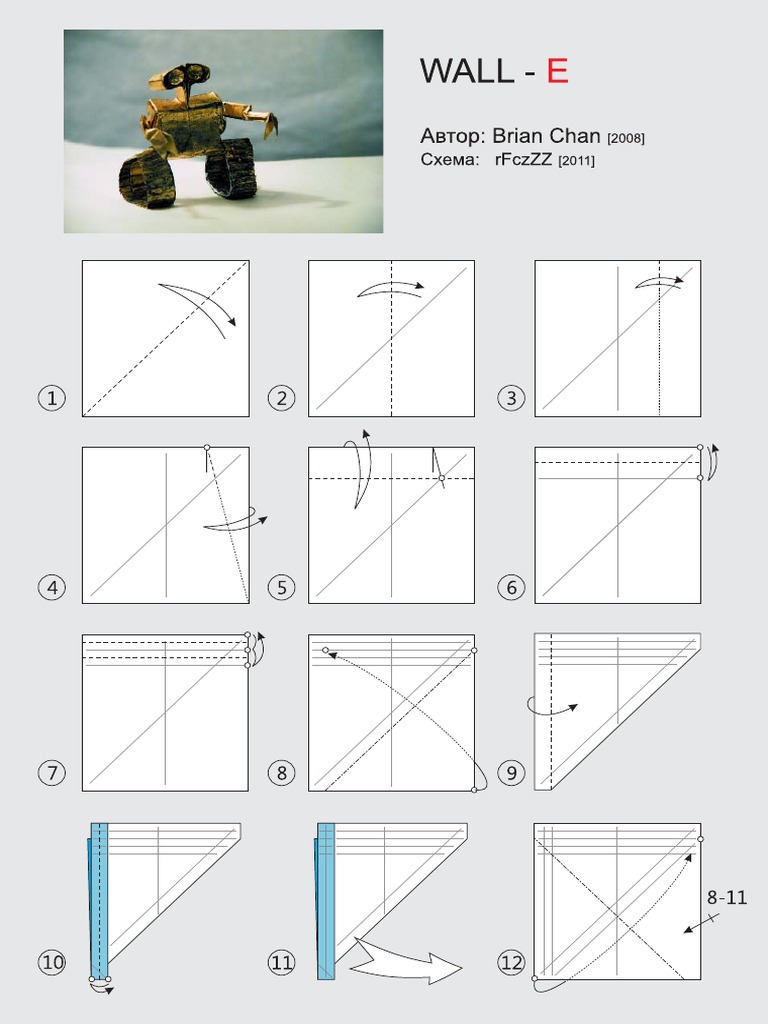 WALL - E

Автор: Brian Chan [2008]
Схема: rFczZZ [2011]

1

2

3

4

5

6

7

8

9

10

11

12

8-11