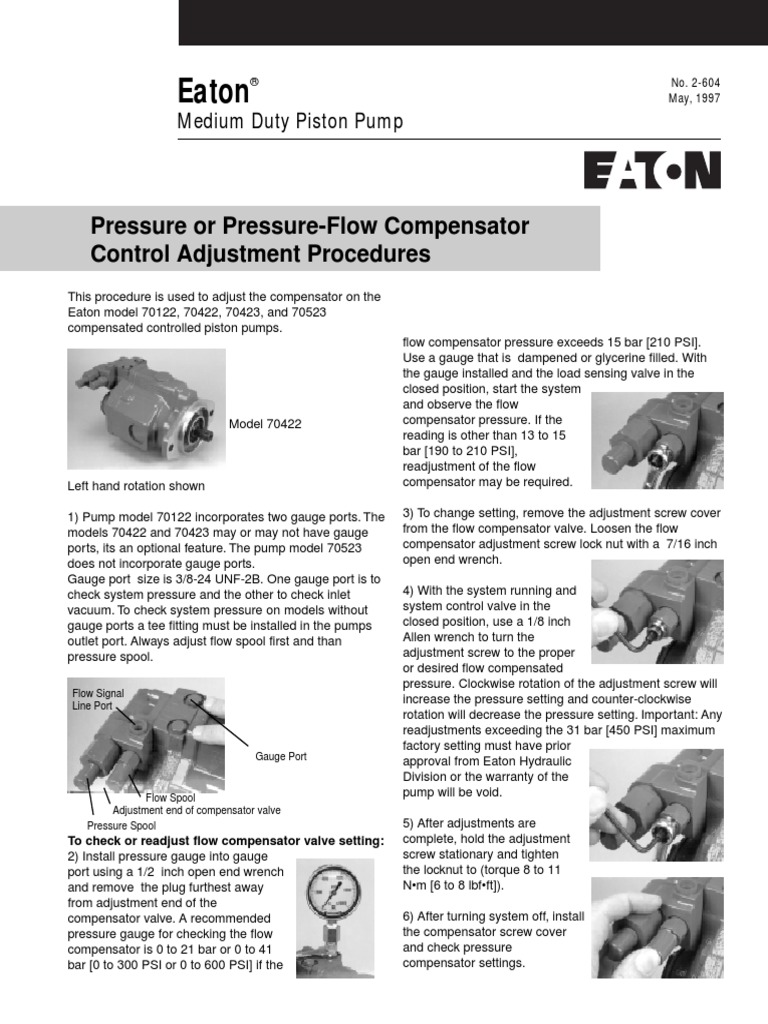 Eaton®
Medium Duty Piston Pump

No. 2-604
May, 1997

EATON

Pressure or Pressure-Flow Compensator Control Adjustment Procedures

This procedure is used to adjust the compensator on the Eaton model 70122, 70422, 70423, and 70523 compensated controlled piston pumps.

Model 70422

Left hand rotation shown

1) Pump model 70122 incorporates two gauge ports. The models 70422 and 70423 may or may not have gauge ports, its an optional feature. The pump model 70523 does not incorporate gauge ports.
Gauge port size is 3/8-24 UNF-2B. One gauge port is to check system pressure and the other to check inlet vacuum. To check system pressure on models without gauge ports a tee fitting must be installed in the pumps outlet port. Always adjust flow spool first and than pressure spool.

Flow Signal Line Port

Gauge Port

Flow Spool
Adjustment end of compensator valve
Pressure Spool

To check or readjust flow compensator valve setting:
2) Install pressure gauge into gauge port using a 1/2 inch open end wrench and remove the plug furthest away from adjustment end of the compensator valve. A recommended pressure gauge for checking the flow compensator is 0 to 21 bar or 0 to 41 bar [0 to 300 PSI or 0 to 600 PSI] if the flow compensator pressure exceeds 15 bar [210 PSI]. Use a gauge that is dampened or glycerine filled. With the gauge installed and the load sensing valve in the closed position, start the system and observe the flow compensator pressure. If the reading is other than 13 to 15 bar [190 to 210 PSI], readjustment of the flow compensator may be required.

3) To change setting, remove the adjustment screw cover from the flow compensator valve. Loosen the flow compensator adjustment screw lock nut with a 7/16 inch open end wrench.

4) With the system running and system control valve in the closed position, use a 1/8 inch Allen wrench to turn the adjustment screw to the proper or desired flow compensated pressure. Clockwise rotation of the adjustment screw will increase the pressure setting and counter-clockwise rotation will decrease the pressure setting. Important: Any readjustments exceeding the 31 bar [450 PSI] maximum factory setting must have prior approval from Eaton Hydraulic Division or the warranty of the pump will be void.

5) After adjustments are complete, hold the adjustment screw stationary and tighten the locknut to (torque 8 to 11 N•m [6 to 8 lbf•ft]).

6) After turning system off, install the compensator screw cover and check pressure compensator settings.