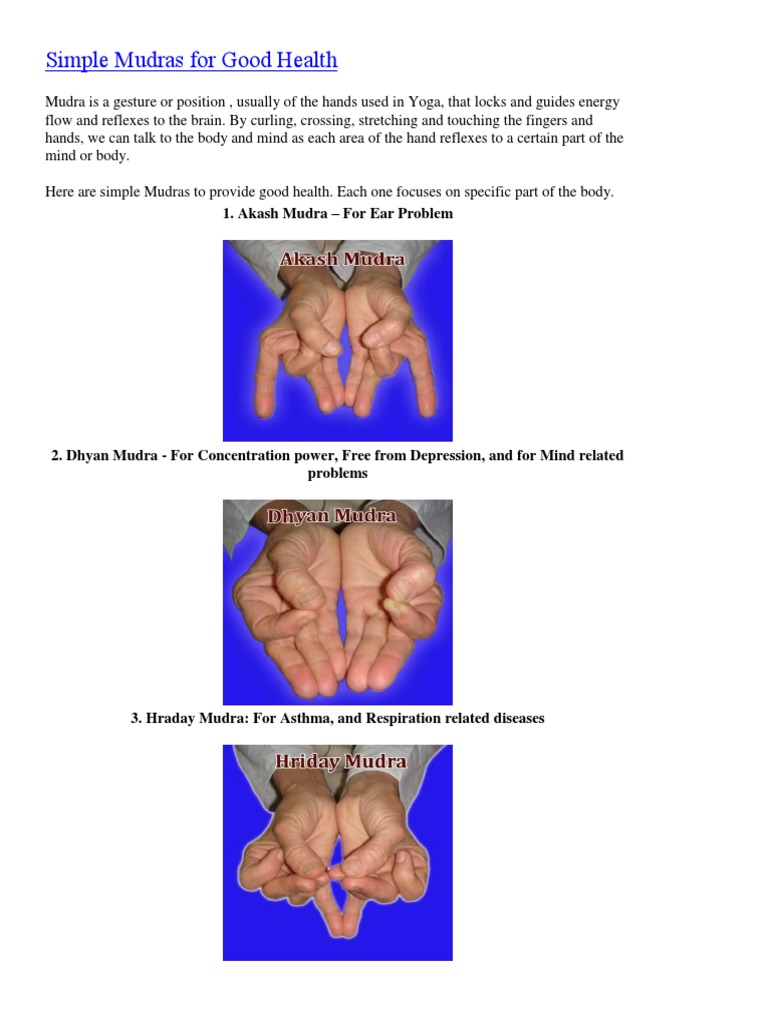 Simple Mudras for Good Health

Mudra is a gesture or position , usually of the hands used in Yoga, that locks and guides energy flow and reflexes to the brain. By curling, crossing, stretching and touching the fingers and hands, we can talk to the body and mind as each area of the hand reflexes to a certain part of the mind or body.

Here are simple Mudras to provide good health. Each one focuses on specific part of the body.

1. Akash Mudra – For Ear Problem

Akash Mudra

2. Dhyan Mudra - For Concentration power, Free from Depression, and for Mind related problems

Dhyan Mudra

3. Hraday Mudra: For Asthma, and Respiration related diseases

Hriday Mudra