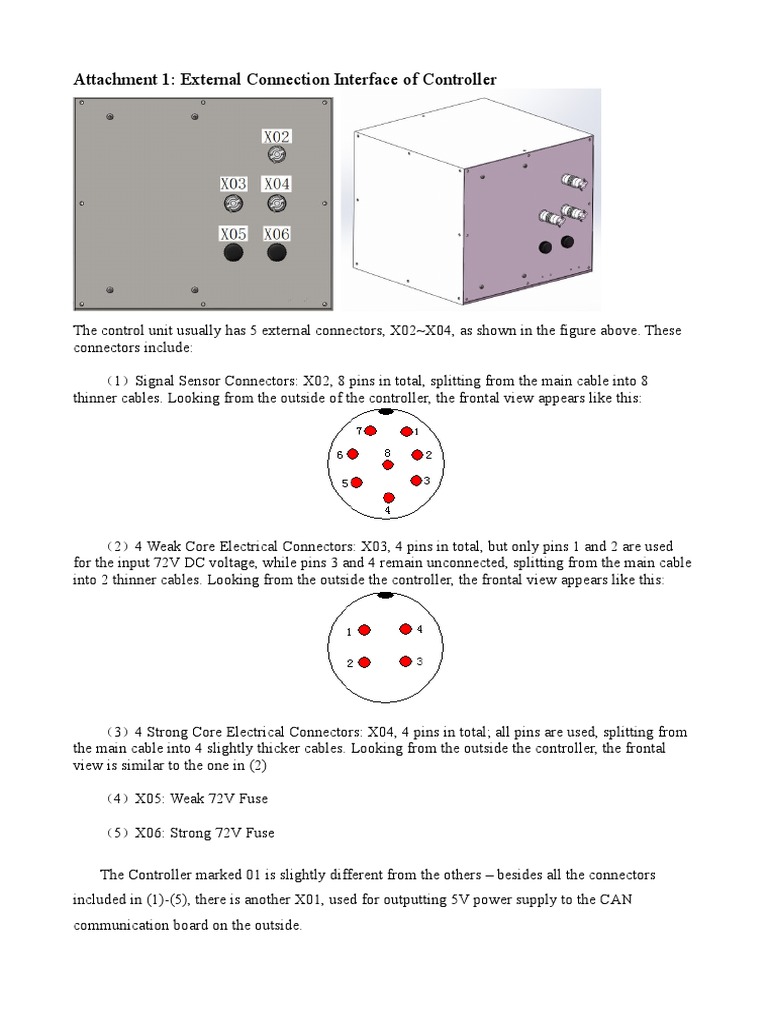 **Attachment 1: External Connection Interface of Controller**

X02

X03 X04

X05 X06

The control unit usually has 5 external connectors, X02~X04, as shown in the figure above. These connectors include:

（1）Signal Sensor Connectors: X02, 8 pins in total, splitting from the main cable into 8 thinner cables. Looking from the outside of the controller, the frontal view appears like this:

7 1
6 8 2
5 3
4

（2）4 Weak Core Electrical Connectors: X03, 4 pins in total, but only pins 1 and 2 are used for the input 72V DC voltage, while pins 3 and 4 remain unconnected, splitting from the main cable into 2 thinner cables. Looking from the outside the controller, the frontal view appears like this:

1 4
2 3

（3）4 Strong Core Electrical Connectors: X04, 4 pins in total; all pins are used, splitting from the main cable into 4 slightly thicker cables. Looking from the outside the controller, the frontal view is similar to the one in (2)

（4）X05: Weak 72V Fuse

（5）X06: Strong 72V Fuse

The Controller marked 01 is slightly different from the others – besides all the connectors included in (1)-(5), there is another X01, used for outputting 5V power supply to the CAN communication board on the outside.