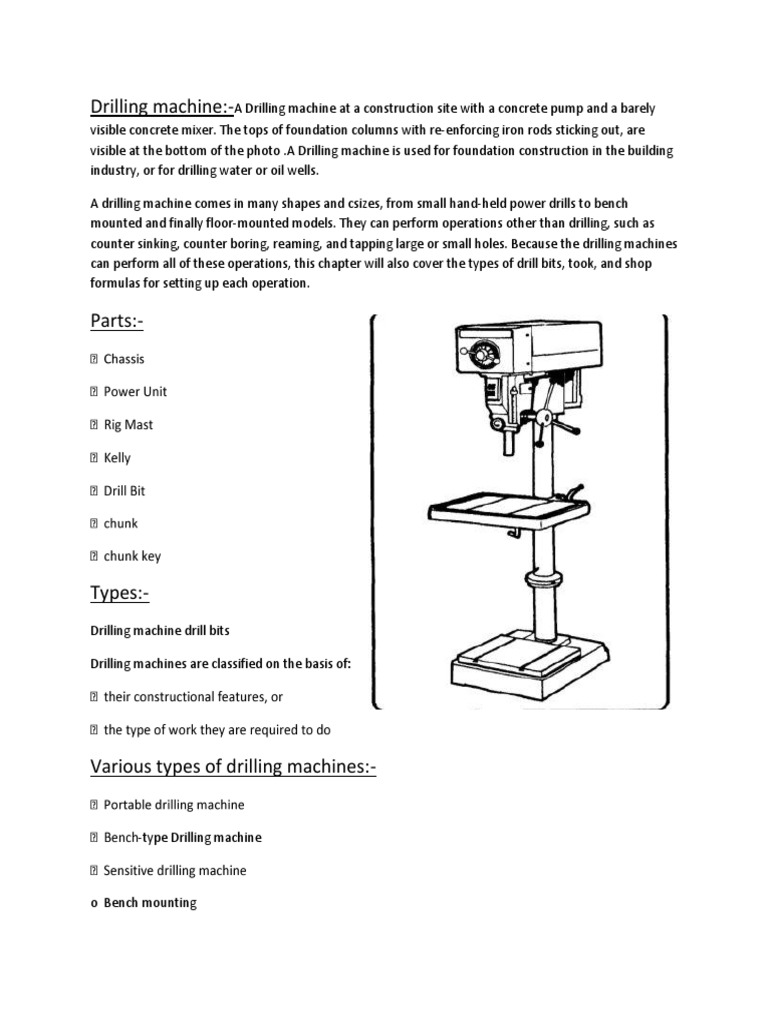 Drilling machine:-A Drilling machine at a construction site with a concrete pump and a barely visible concrete mixer. The tops of foundation columns with re-enforcing iron rods sticking out, are visible at the bottom of the photo .A Drilling machine is used for foundation construction in the building industry, or for drilling water or oil wells.

A drilling machine comes in many shapes and csizes, from small hand-held power drills to bench mounted and finally floor-mounted models. They can perform operations other than drilling, such as counter sinking, counter boring, reaming, and tapping large or small holes. Because the drilling machines can perform all of these operations, this chapter will also cover the types of drill bits, took, and shop formulas for setting up each operation.

Parts:-

 Chassis

 Power Unit

 Rig Mast

 Kelly

 Drill Bit

 chunk

 chunk key

Types:-

Drilling machine drill bits

Drilling machines are classified on the basis of:

 their constructional features, or

 the type of work they are required to do

Various types of drilling machines:-

 Portable drilling machine

 Bench-type Drilling machine

 Sensitive drilling machine

o Bench mounting