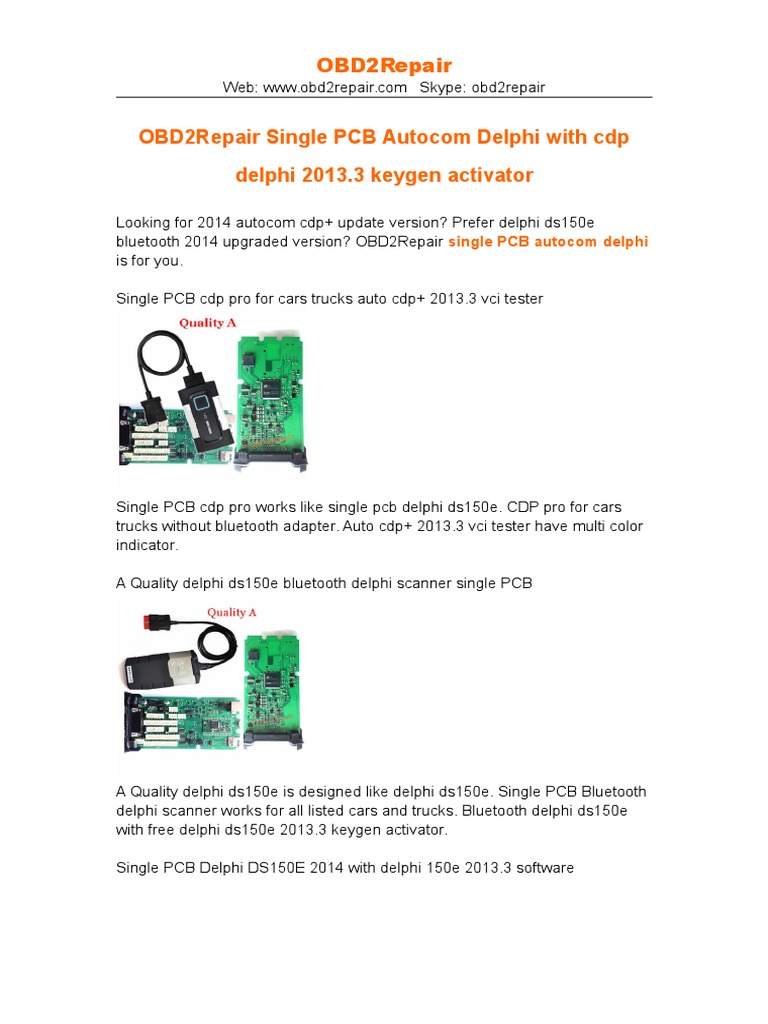 OBD2Repair
Web: www.obd2repair.com Skype: obd2repair

OBD2Repair Single PCB Autocom Delphi with cdp delphi 2013.3 keygen activator

Looking for 2014 autocom cdp+ update version? Prefer delphi ds150e bluetooth 2014 upgraded version? OBD2Repair single PCB autocom delphi is for you.

Single PCB cdp pro for cars trucks auto cdp+ 2013.3 vci tester

Quality A

Single PCB cdp pro works like single pcb delphi ds150e. CDP pro for cars trucks without bluetooth adapter. Auto cdp+ 2013.3 vci tester have multi color indicator.

A Quality delphi ds150e bluetooth delphi scanner single PCB

Quality A

A Quality delphi ds150e is designed like delphi ds150e. Single PCB Bluetooth delphi scanner works for all listed cars and trucks. Bluetooth delphi ds150e with free delphi ds150e 2013.3 keygen activator.

Single PCB Delphi DS150E 2014 with delphi 150e 2013.3 software