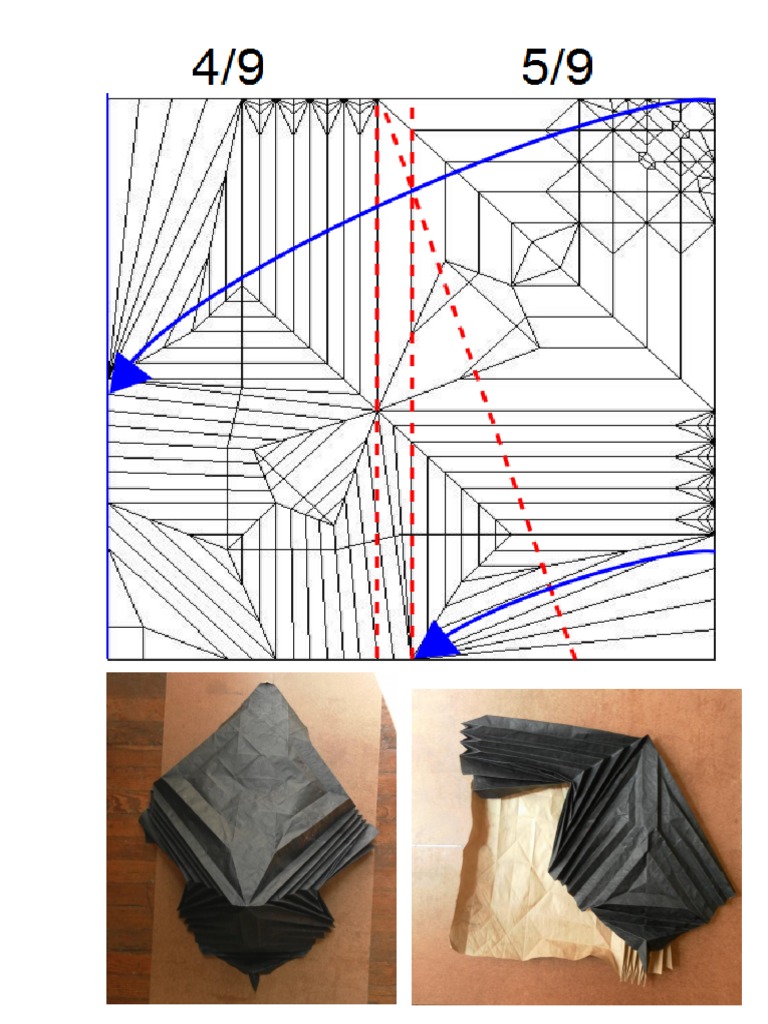 4/9

5/9