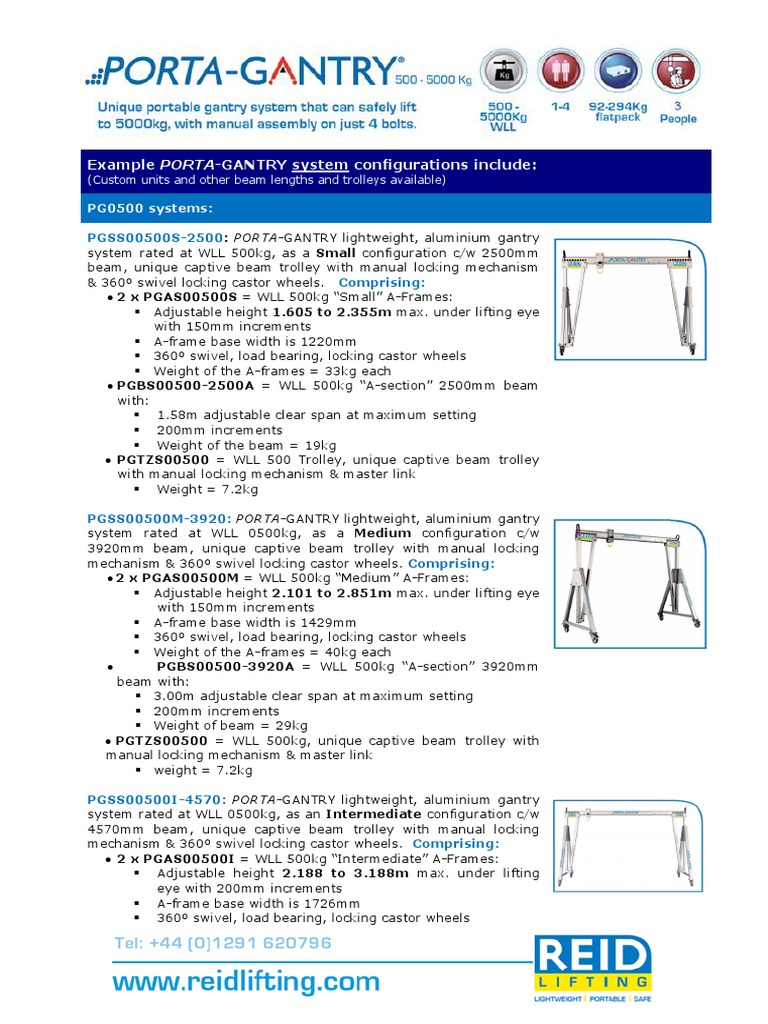 PORTA-GANTRY® 500 - 5000 Kg

Unique portable gantry system that can safely lift to 5000kg, with manual assembly on just 4 bolts.

Kg
500 - 5000Kg WLL
1-4
92-294Kg flatpack
3 People

Example PORTA-GANTRY system configurations include:
(Custom units and other beam lengths and trolleys available)

PG0500 systems:

PGSS00500S-2500: PORTA-GANTRY lightweight, aluminium gantry system rated at WLL 500kg, as a Small configuration c/w 2500mm beam, unique captive beam trolley with manual locking mechanism & 360º swivel locking castor wheels. Comprising:
• 2 x PGAS00500S = WLL 500kg "Small" A-Frames:
▪ Adjustable height 1.605 to 2.355m max. under lifting eye with 150mm increments
▪ A-frame base width is 1220mm
▪ 360º swivel, load bearing, locking castor wheels
▪ Weight of the A-frames = 33kg each
• PGBS00500-2500A = WLL 500kg "A-section" 2500mm beam with:
▪ 1.58m adjustable clear span at maximum setting
▪ 200mm increments
▪ Weight of the beam = 19kg
• PGTZS00500 = WLL 500 Trolley, unique captive beam trolley with manual locking mechanism & master link
▪ Weight = 7.2kg

PGSS00500M-3920: PORTA-GANTRY lightweight, aluminium gantry system rated at WLL 0500kg, as a Medium configuration c/w 3920mm beam, unique captive beam trolley with manual locking mechanism & 360º swivel locking castor wheels. Comprising:
• 2 x PGAS00500M = WLL 500kg "Medium" A-Frames:
▪ Adjustable height 2.101 to 2.851m max. under lifting eye with 150mm increments
▪ A-frame base width is 1429mm
▪ 360º swivel, load bearing, locking castor wheels
▪ Weight of the A-frames = 40kg each
• PGBS00500-3920A = WLL 500kg "A-section" 3920mm beam with:
▪ 3.00m adjustable clear span at maximum setting
▪ 200mm increments
▪ Weight of beam = 29kg
• PGTZS00500 = WLL 500kg, unique captive beam trolley with manual locking mechanism & master link
▪ weight = 7.2kg

PGSS00500I-4570: PORTA-GANTRY lightweight, aluminium gantry system rated at WLL 0500kg, as an Intermediate configuration c/w 4570mm beam, unique captive beam trolley with manual locking mechanism & 360º swivel locking castor wheels. Comprising:
• 2 x PGAS00500I = WLL 500kg "Intermediate" A-Frames:
▪ Adjustable height 2.188 to 3.188m max. under lifting eye with 200mm increments
▪ A-frame base width is 1726mm
▪ 360º swivel, load bearing, locking castor wheels

Tel: +44 (0)1291 620796
www.reidlifting.com
REID LIFTING
LIGHTWEIGHT | PORTABLE | SAFE