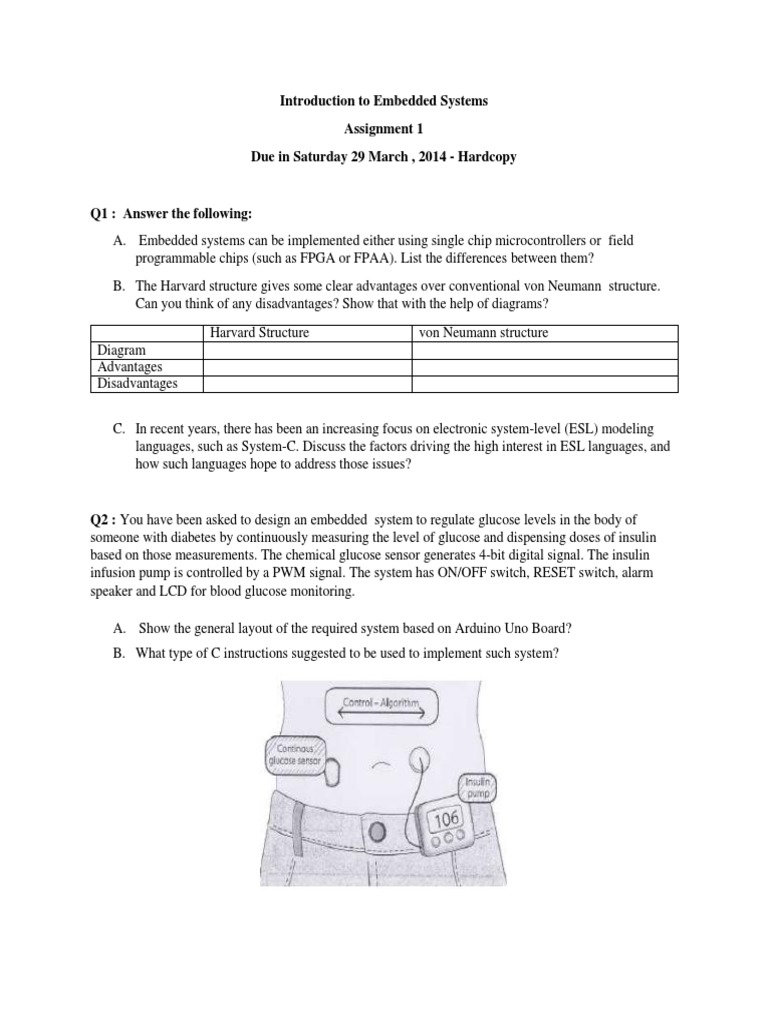 Introduction to Embedded Systems

Assignment 1

Due in Saturday 29 March , 2014 - Hardcopy

Q1 : Answer the following:

A. Embedded systems can be implemented either using single chip microcontrollers or field programmable chips (such as FPGA or FPAA). List the differences between them?

B. The Harvard structure gives some clear advantages over conventional von Neumann structure. Can you think of any disadvantages? Show that with the help of diagrams?

| | Harvard Structure | von Neumann structure |
|---|---|---|
| Diagram | | |
| Advantages | | |
| Disadvantages | | |

C. In recent years, there has been an increasing focus on electronic system-level (ESL) modeling languages, such as System-C. Discuss the factors driving the high interest in ESL languages, and how such languages hope to address those issues?

Q2 : You have been asked to design an embedded system to regulate glucose levels in the body of someone with diabetes by continuously measuring the level of glucose and dispensing doses of insulin based on those measurements. The chemical glucose sensor generates 4-bit digital signal. The insulin infusion pump is controlled by a PWM signal. The system has ON/OFF switch, RESET switch, alarm speaker and LCD for blood glucose monitoring.

A. Show the general layout of the required system based on Arduino Uno Board?

B. What type of C instructions suggested to be used to implement such system?

Control - Algorithm

Continous glucose sensor

Insulin pump

106