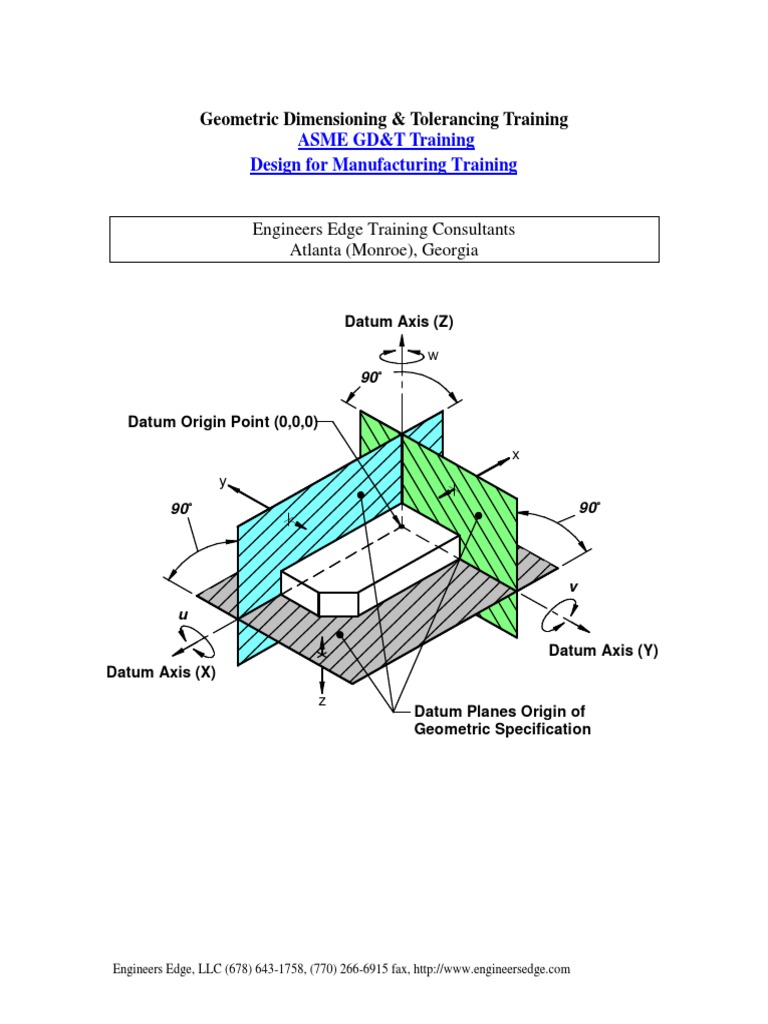 Geometric Dimensioning & Tolerancing Training
ASME GD&T Training
Design for Manufacturing Training

Engineers Edge Training Consultants
Atlanta (Monroe), Georgia

Datum Axis (Z)
w
90°
Datum Origin Point (0,0,0)
x
y
90°
90°
v
u
Datum Axis (Y)
Datum Axis (X)
z
Datum Planes Origin of Geometric Specification

Engineers Edge, LLC (678) 643-1758, (770) 266-6915 fax, http://www.engineersedge.com