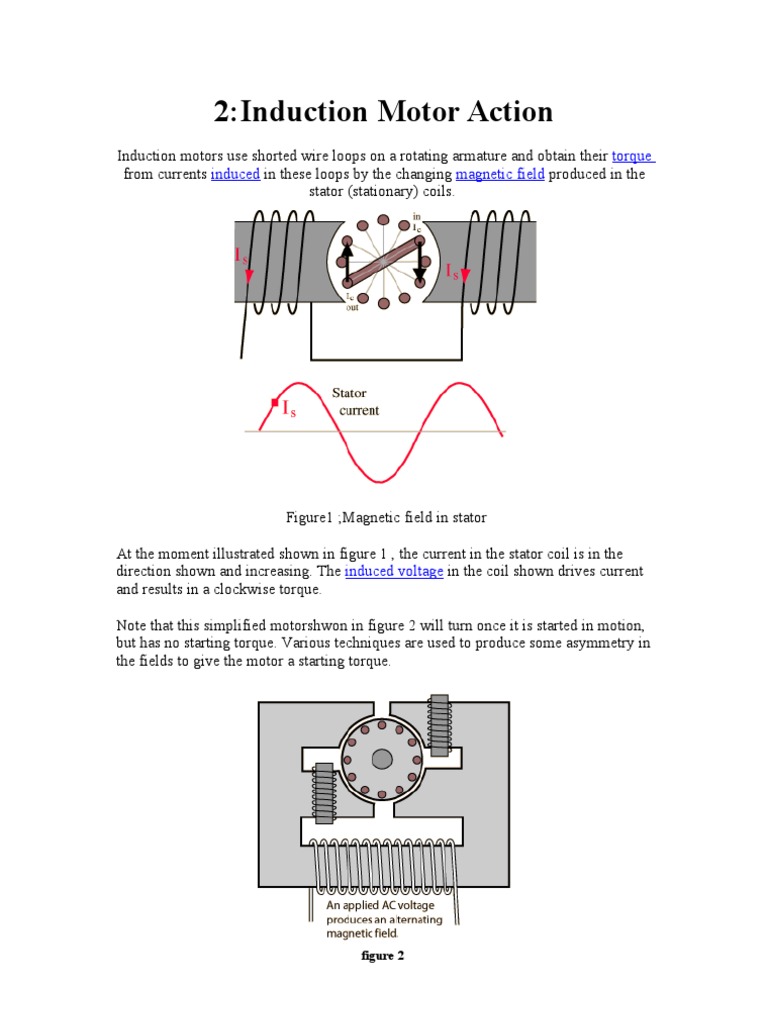 2:Induction Motor Action

Induction motors use shorted wire loops on a rotating armature and obtain their torque from currents induced in these loops by the changing magnetic field produced in the stator (stationary) coils.

$I_s$

in
$I_c$

$I_c$
out

$I_s$

$I_s$

Stator
current

Figure1 ;Magnetic field in stator

At the moment illustrated shown in figure 1 , the current in the stator coil is in the direction shown and increasing. The induced voltage in the coil shown drives current and results in a clockwise torque.

Note that this simplified motorshwon in figure 2 will turn once it is started in motion, but has no starting torque. Various techniques are used to produce some asymmetry in the fields to give the motor a starting torque.

An applied AC voltage produces an alternating magnetic field.

figure 2