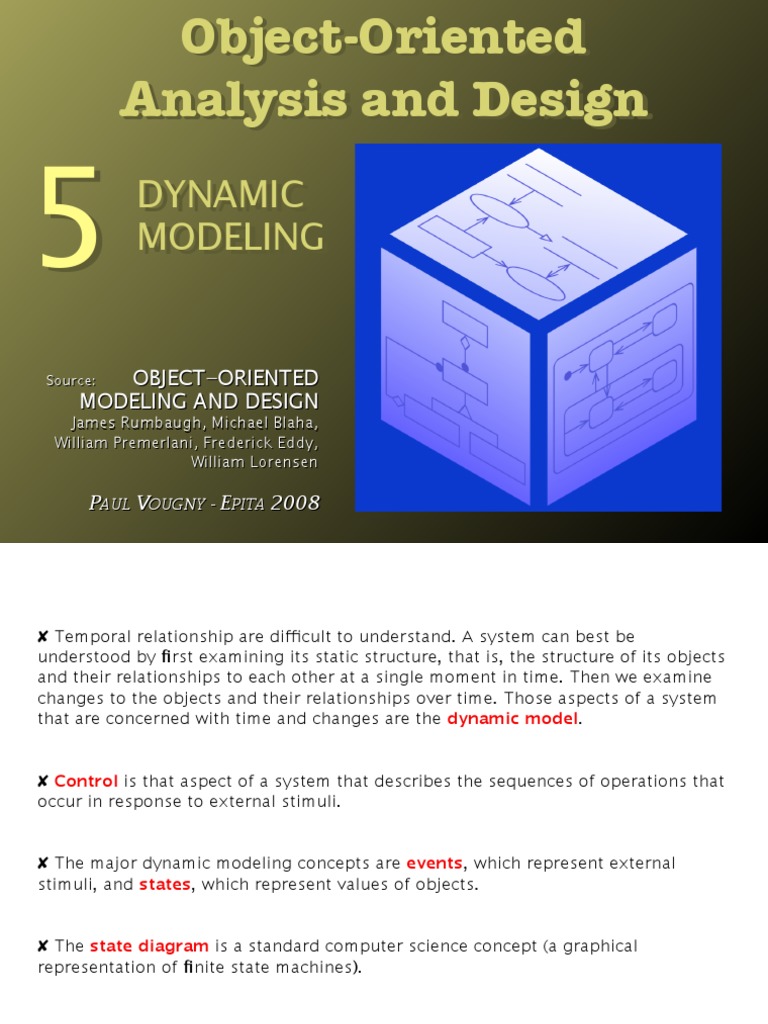 Object-Oriented Analysis and Design

5

DYNAMIC MODELING

Source: OBJECT-ORIENTED MODELING AND DESIGN
James Rumbaugh, Michael Blaha, William Premerlani, Frederick Eddy, William Lorensen

PAUL VOUGNY - EPITA 2008

✘ Temporal relationship are difficult to understand. A system can best be understood by first examining its static structure, that is, the structure of its objects and their relationships to each other at a single moment in time. Then we examine changes to the objects and their relationships over time. Those aspects of a system that are concerned with time and changes are the dynamic model.

✘ Control is that aspect of a system that describes the sequences of operations that occur in response to external stimuli.

✘ The major dynamic modeling concepts are events, which represent external stimuli, and states, which represent values of objects.

✘ The state diagram is a standard computer science concept (a graphical representation of finite state machines).