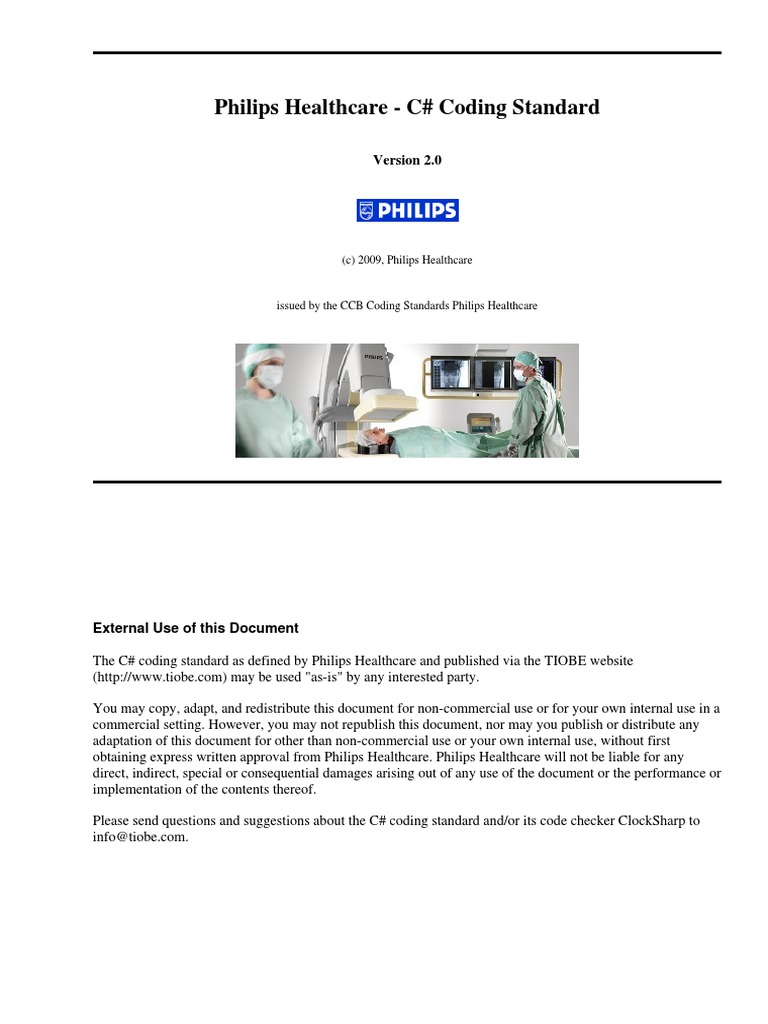 Philips Healthcare - C# Coding Standard

Version 2.0

PHILIPS

(c) 2009, Philips Healthcare

issued by the CCB Coding Standards Philips Healthcare

PHILIPS

External Use of this Document

The C# coding standard as defined by Philips Healthcare and published via the TIOBE website (http://www.tiobe.com) may be used "as-is" by any interested party.

You may copy, adapt, and redistribute this document for non-commercial use or for your own internal use in a commercial setting. However, you may not republish this document, nor may you publish or distribute any adaptation of this document for other than non-commercial use or your own internal use, without first obtaining express written approval from Philips Healthcare. Philips Healthcare will not be liable for any direct, indirect, special or consequential damages arising out of any use of the document or the performance or implementation of the contents thereof.

Please send questions and suggestions about the C# coding standard and/or its code checker ClockSharp to info@tiobe.com.