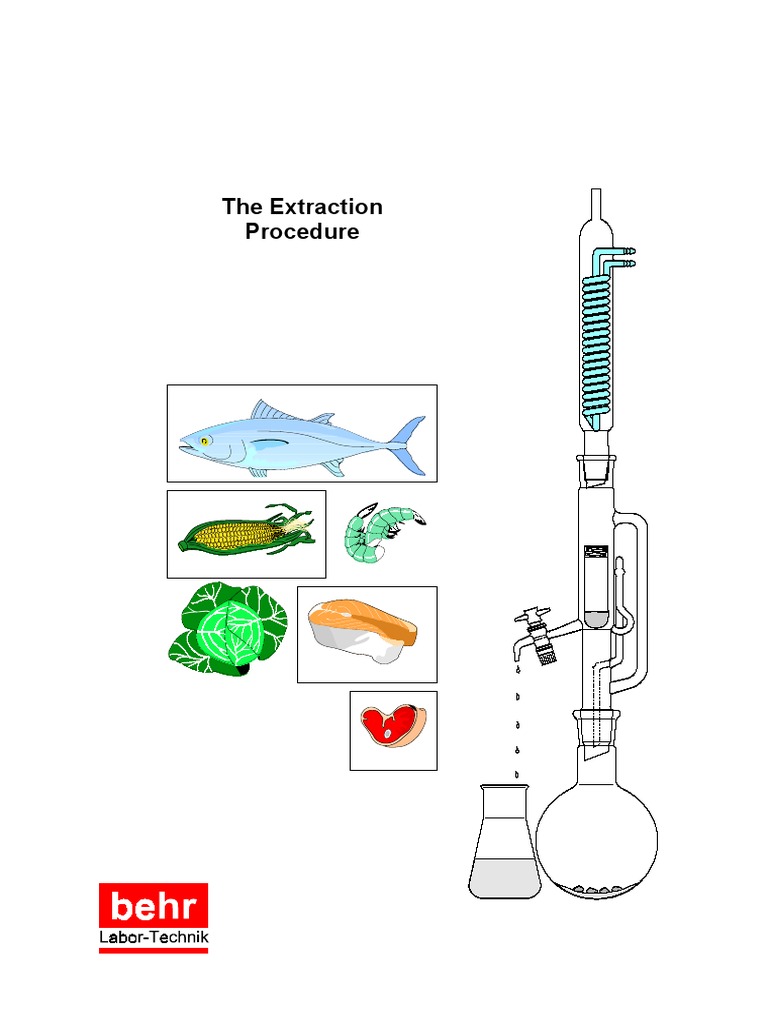 The Extraction Procedure

behr
Labor-Technik