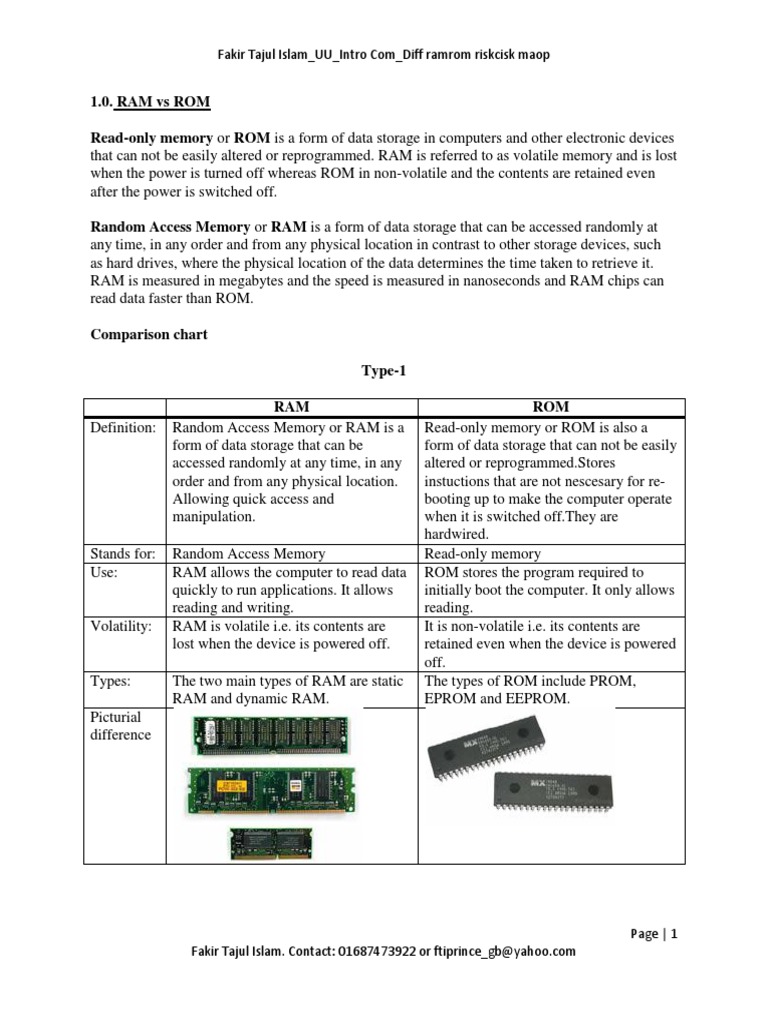 Fakir Tajul Islam_UU_Intro Com_Diff ramrom riskcisk maop

1.0. RAM vs ROM

Read-only memory or ROM is a form of data storage in computers and other electronic devices that can not be easily altered or reprogrammed. RAM is referred to as volatile memory and is lost when the power is turned off whereas ROM in non-volatile and the contents are retained even after the power is switched off.

Random Access Memory or RAM is a form of data storage that can be accessed randomly at any time, in any order and from any physical location in contrast to other storage devices, such as hard drives, where the physical location of the data determines the time taken to retrieve it. RAM is measured in megabytes and the speed is measured in nanoseconds and RAM chips can read data faster than ROM.

Comparison chart

Type-1

| | RAM | ROM |
|---|---|---|
| Definition: | Random Access Memory or RAM is a form of data storage that can be accessed randomly at any time, in any order and from any physical location. Allowing quick access and manipulation. | Read-only memory or ROM is also a form of data storage that can not be easily altered or reprogrammed.Stores instuctions that are not nescesary for re-booting up to make the computer operate when it is switched off.They are hardwired. |
| Stands for: | Random Access Memory | Read-only memory |
| Use: | RAM allows the computer to read data quickly to run applications. It allows reading and writing. | ROM stores the program required to initially boot the computer. It only allows reading. |
| Volatility: | RAM is volatile i.e. its contents are lost when the device is powered off. | It is non-volatile i.e. its contents are retained even when the device is powered off. |
| Types: | The two main types of RAM are static RAM and dynamic RAM. | The types of ROM include PROM, EPROM and EEPROM. |
| Picturial difference | | |

Page | 1

Fakir Tajul Islam. Contact: 01687473922 or ftiprince_gb@yahoo.com