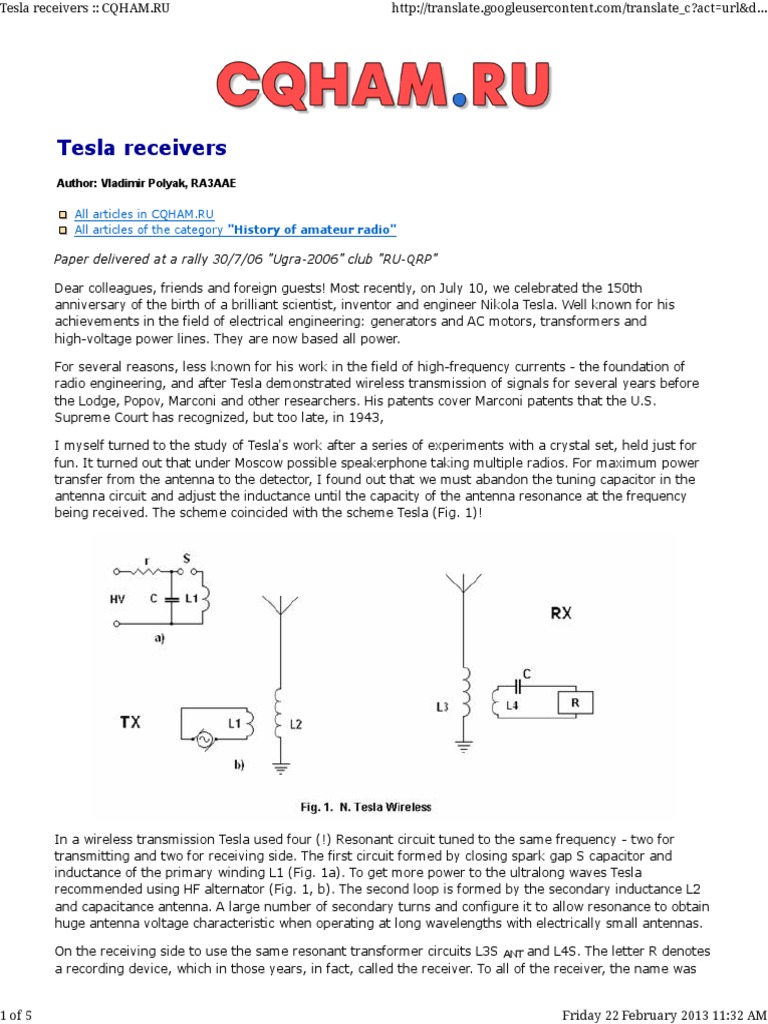 Tesla receivers :: CQHAM.RU

http://translate.googleusercontent.com/translate_c?act=url&d...

CQHAM.RU

Tesla receivers

Author: Vladimir Polyak, RA3AAE

All articles in CQHAM.RU
All articles of the category "History of amateur radio"

Paper delivered at a rally 30/7/06 "Ugra-2006" club "RU-QRP"

Dear colleagues, friends and foreign guests! Most recently, on July 10, we celebrated the 150th anniversary of the birth of a brilliant scientist, inventor and engineer Nikola Tesla. Well known for his achievements in the field of electrical engineering: generators and AC motors, transformers and high-voltage power lines. They are now based all power.

For several reasons, less known for his work in the field of high-frequency currents - the foundation of radio engineering, and after Tesla demonstrated wireless transmission of signals for several years before the Lodge, Popov, Marconi and other researchers. His patents cover Marconi patents that the U.S. Supreme Court has recognized, but too late, in 1943,

I myself turned to the study of Tesla's work after a series of experiments with a crystal set, held just for fun. It turned out that under Moscow possible speakerphone taking multiple radios. For maximum power transfer from the antenna to the detector, I found out that we must abandon the tuning capacitor in the antenna circuit and adjust the inductance until the capacity of the antenna resonance at the frequency being received. The scheme coincided with the scheme Tesla (Fig. 1)!

r S HV C L1 a) TX L1 L2 b) RX L3 C L4 R

Fig. 1. N. Tesla Wireless

In a wireless transmission Tesla used four (!) Resonant circuit tuned to the same frequency - two for transmitting and two for receiving side. The first circuit formed by closing spark gap S capacitor and inductance of the primary winding L1 (Fig. 1a). To get more power to the ultralong waves Tesla recommended using HF alternator (Fig. 1, b). The second loop is formed by the secondary inductance L2 and capacitance antenna. A large number of secondary turns and configure it to allow resonance to obtain huge antenna voltage characteristic when operating at long wavelengths with electrically small antennas.

On the receiving side to use the same resonant transformer circuits L3S $_{ANT}$ and L4S. The letter R denotes a recording device, which in those years, in fact, called the receiver. To all of the receiver, the name was

1 of 5

Friday 22 February 2013 11:32 AM