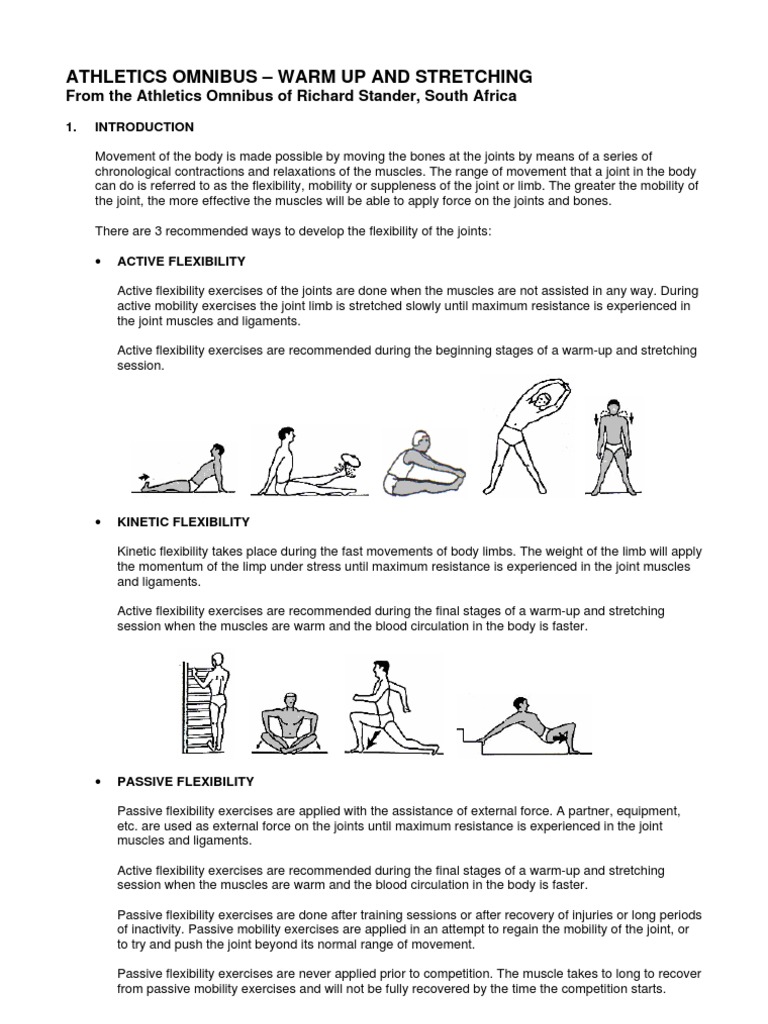 ATHLETICS OMNIBUS – WARM UP AND STRETCHING
From the Athletics Omnibus of Richard Stander, South Africa

1. INTRODUCTION

Movement of the body is made possible by moving the bones at the joints by means of a series of chronological contractions and relaxations of the muscles. The range of movement that a joint in the body can do is referred to as the flexibility, mobility or suppleness of the joint or limb. The greater the mobility of the joint, the more effective the muscles will be able to apply force on the joints and bones.

There are 3 recommended ways to develop the flexibility of the joints:

• ACTIVE FLEXIBILITY

Active flexibility exercises of the joints are done when the muscles are not assisted in any way. During active mobility exercises the joint limb is stretched slowly until maximum resistance is experienced in the joint muscles and ligaments.

Active flexibility exercises are recommended during the beginning stages of a warm-up and stretching session.

• KINETIC FLEXIBILITY

Kinetic flexibility takes place during the fast movements of body limbs. The weight of the limb will apply the momentum of the limp under stress until maximum resistance is experienced in the joint muscles and ligaments.

Active flexibility exercises are recommended during the final stages of a warm-up and stretching session when the muscles are warm and the blood circulation in the body is faster.

• PASSIVE FLEXIBILITY

Passive flexibility exercises are applied with the assistance of external force. A partner, equipment, etc. are used as external force on the joints until maximum resistance is experienced in the joint muscles and ligaments.

Active flexibility exercises are recommended during the final stages of a warm-up and stretching session when the muscles are warm and the blood circulation in the body is faster.

Passive flexibility exercises are done after training sessions or after recovery of injuries or long periods of inactivity. Passive mobility exercises are applied in an attempt to regain the mobility of the joint, or to try and push the joint beyond its normal range of movement.

Passive flexibility exercises are never applied prior to competition. The muscle takes to long to recover from passive mobility exercises and will not be fully recovered by the time the competition starts.