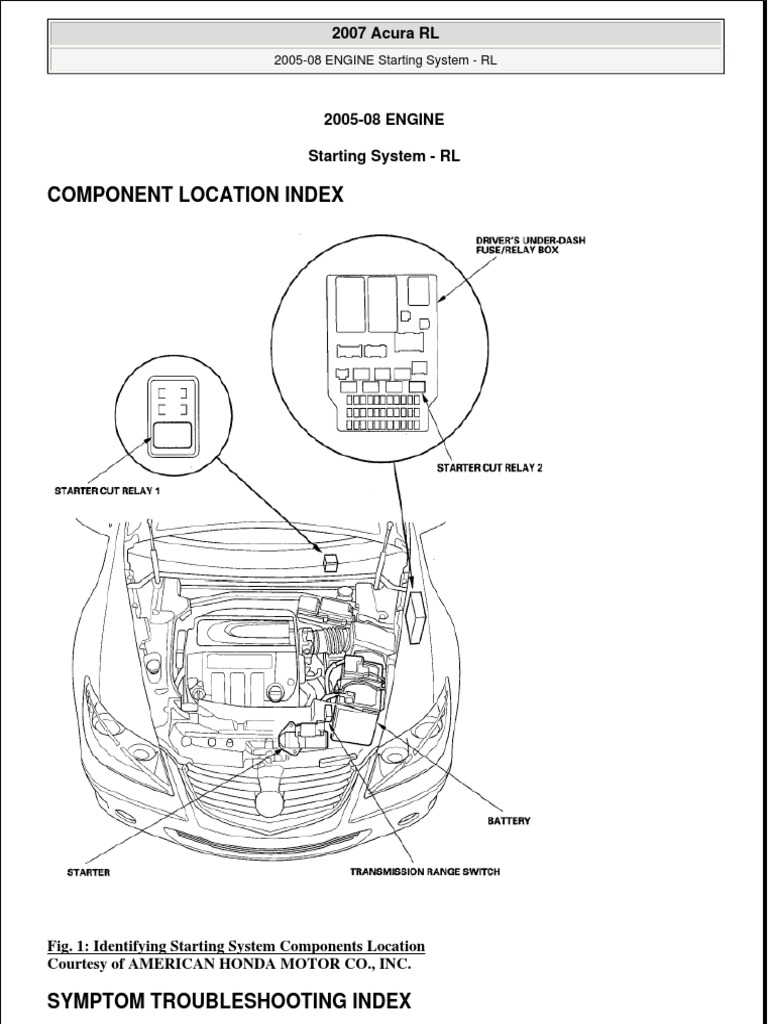 2007 Acura RL

2005-08 ENGINE Starting System - RL

2005-08 ENGINE

Starting System - RL

COMPONENT LOCATION INDEX

DRIVER'S UNDER-DASH FUSE/RELAY BOX

STARTER CUT RELAY 2

STARTER CUT RELAY 1

BATTERY

STARTER

TRANSMISSION RANGE SWITCH

Fig. 1: Identifying Starting System Components Location
Courtesy of AMERICAN HONDA MOTOR CO., INC.

SYMPTOM TROUBLESHOOTING INDEX