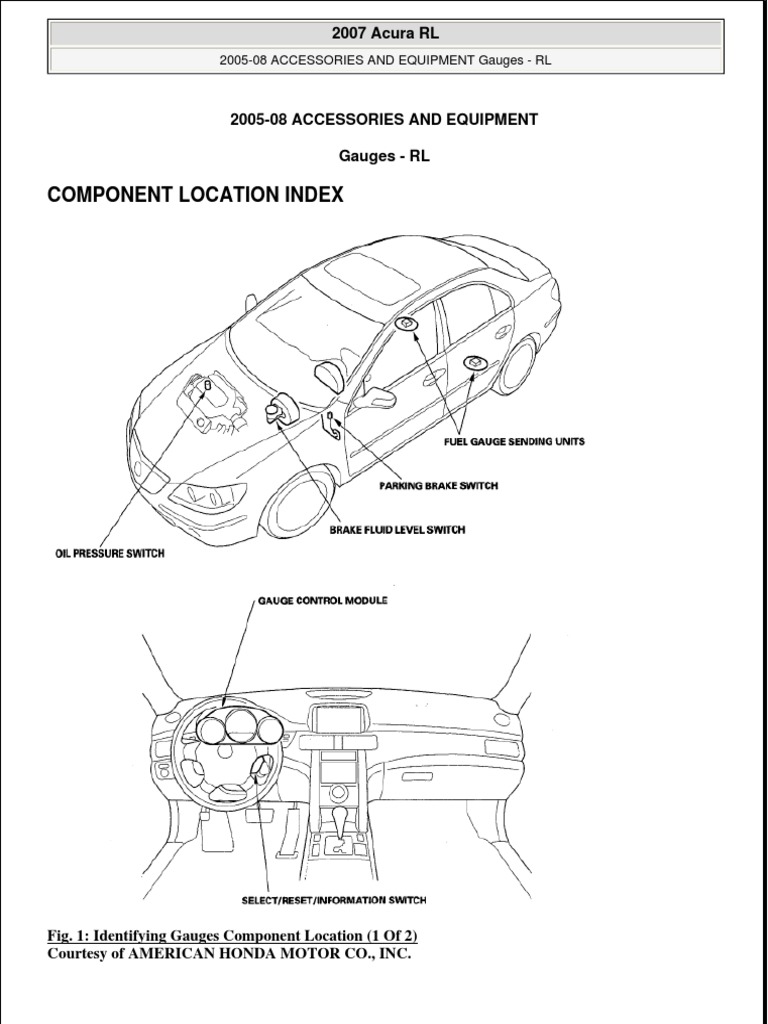 2007 Acura RL

2005-08 ACCESSORIES AND EQUIPMENT Gauges - RL

2005-08 ACCESSORIES AND EQUIPMENT

Gauges - RL

COMPONENT LOCATION INDEX

FUEL GAUGE SENDING UNITS

PARKING BRAKE SWITCH

BRAKE FLUID LEVEL SWITCH

OIL PRESSURE SWITCH

GAUGE CONTROL MODULE

SELECT/RESET/INFORMATION SWITCH

Fig. 1: Identifying Gauges Component Location (1 Of 2)
Courtesy of AMERICAN HONDA MOTOR CO., INC.