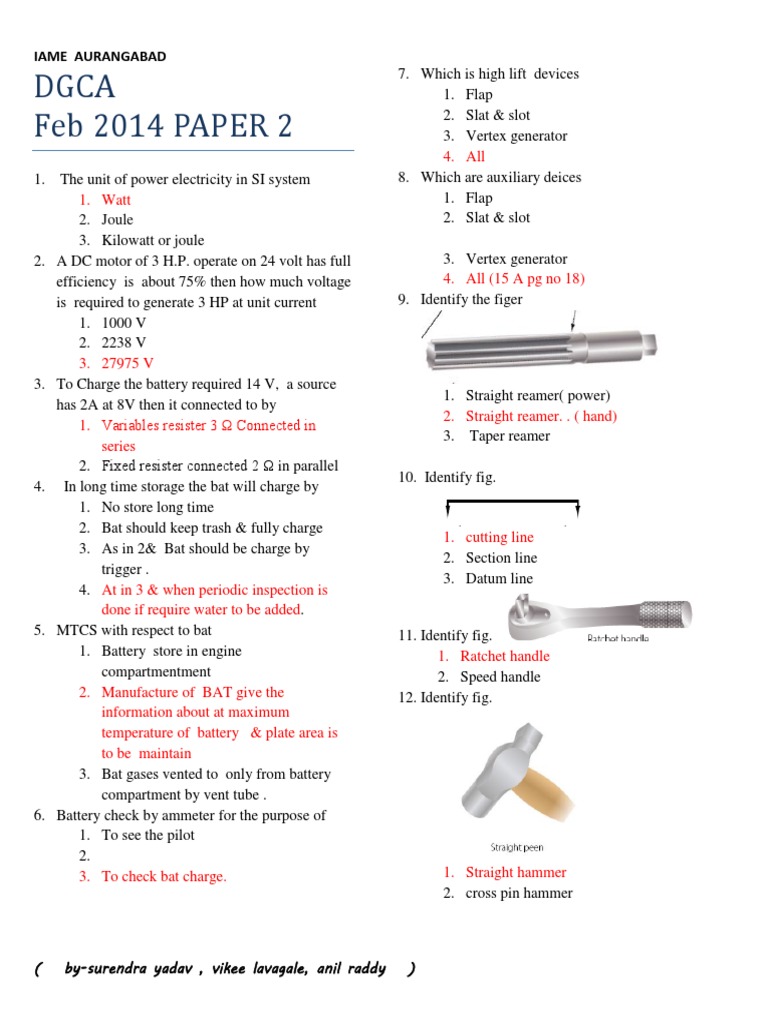 IAME AURANGABAD

DGCA

Feb 2014 PAPER 2

1. The unit of power electricity in SI system
1. Watt
2. Joule
3. Kilowatt or joule

2. A DC motor of 3 H.P. operate on 24 volt has full efficiency is about 75% then how much voltage is required to generate 3 HP at unit current
1. 1000 V
2. 2238 V
3. 27975 V

3. To Charge the battery required 14 V, a source has 2A at 8V then it connected to by
1. Variables resister 3 Ω Connected in series
2. Fixed resister connected 2 Ω in parallel

4. In long time storage the bat will charge by
1. No store long time
2. Bat should keep trash & fully charge
3. As in 2& Bat should be charge by trigger .
4. At in 3 & when periodic inspection is done if require water to be added.

5. MTCS with respect to bat
1. Battery store in engine compartmentment
2. Manufacture of BAT give the information about at maximum temperature of battery & plate area is to be maintain
3. Bat gases vented to only from battery compartment by vent tube .

6. Battery check by ammeter for the purpose of
1. To see the pilot
2.
3. To check bat charge.

7. Which is high lift devices
1. Flap
2. Slat & slot
3. Vertex generator
4. All

8. Which are auxiliary deices
1. Flap
2. Slat & slot
3. Vertex generator
4. All (15 A pg no 18)

9. Identify the figer
1. Straight reamer( power)
2. Straight reamer. . ( hand)
3. Taper reamer

10. Identify fig.
1. cutting line
2. Section line
3. Datum line

11. Identify fig.
Ratchet handle
1. Ratchet handle
2. Speed handle

12. Identify fig.
Straight peen
1. Straight hammer
2. cross pin hammer

( by-surendra yadav , vikee lavagale, anil raddy )