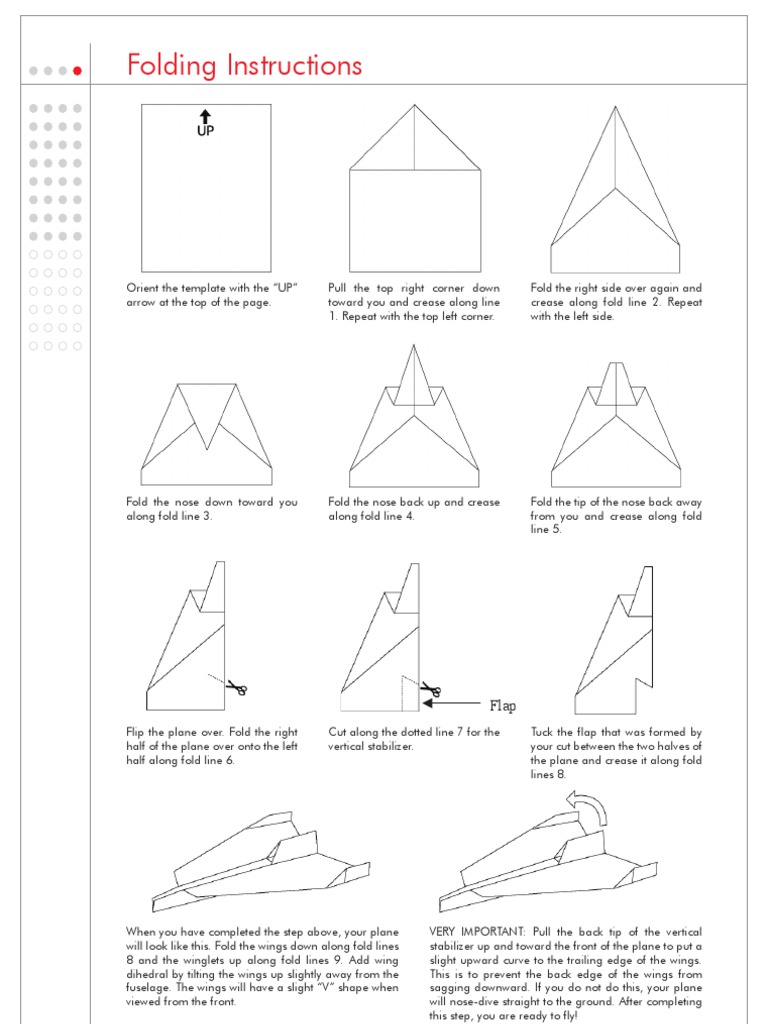 Folding Instructions

UP

Orient the template with the "UP" arrow at the top of the page.

Pull the top right corner down toward you and crease along line 1. Repeat with the top left corner.

Fold the right side over again and crease along fold line 2. Repeat with the left side.

Fold the nose down toward you along fold line 3.

Fold the nose back up and crease along fold line 4.

Fold the tip of the nose back away from you and crease along fold line 5.

Flap

Flip the plane over. Fold the right half of the plane over onto the left half along fold line 6.

Cut along the dotted line 7 for the vertical stabilizer.

Tuck the flap that was formed by your cut between the two halves of the plane and crease it along fold lines 8.

When you have completed the step above, your plane will look like this. Fold the wings down along fold lines 8 and the winglets up along fold lines 9. Add wing dihedral by tilting the wings up slightly away from the fuselage. The wings will have a slight "V" shape when viewed from the front.

VERY IMPORTANT: Pull the back tip of the vertical stabilizer up and toward the front of the plane to put a slight upward curve to the trailing edge of the wings. This is to prevent the back edge of the wings from sagging downward. If you do not do this, your plane will nose-dive straight to the ground. After completing this step, you are ready to fly!