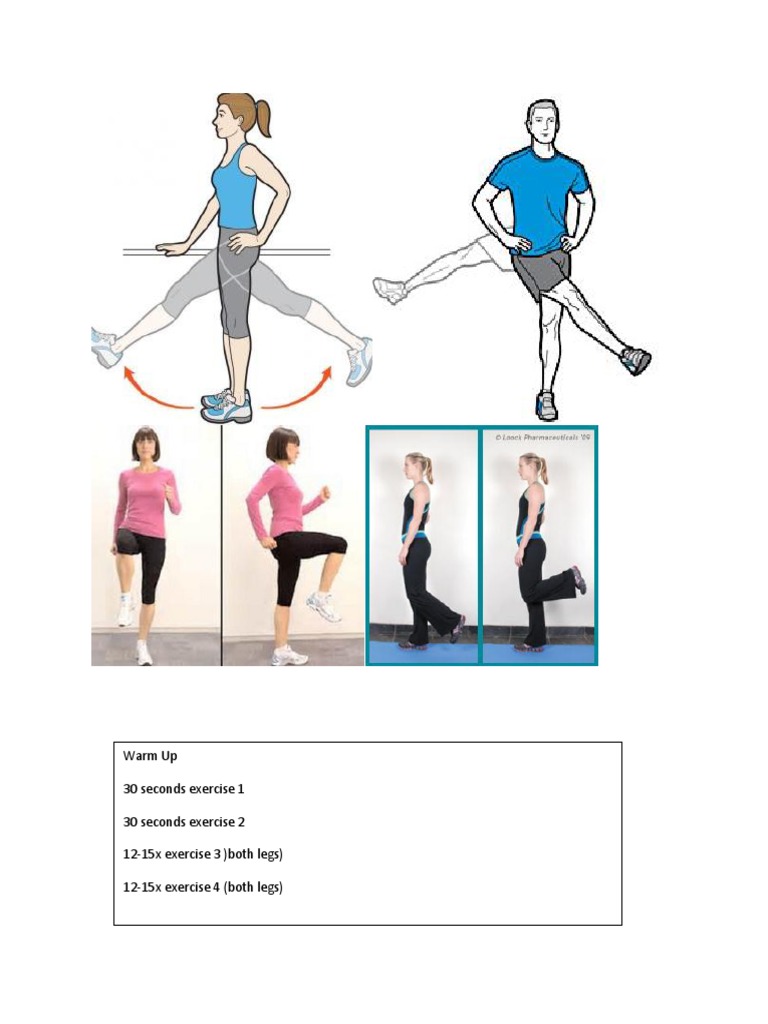 © Loock Pharmaceuticals '09

Warm Up

30 seconds exercise 1

30 seconds exercise 2

12-15x exercise 3 )both legs)

12-15x exercise 4 (both legs)