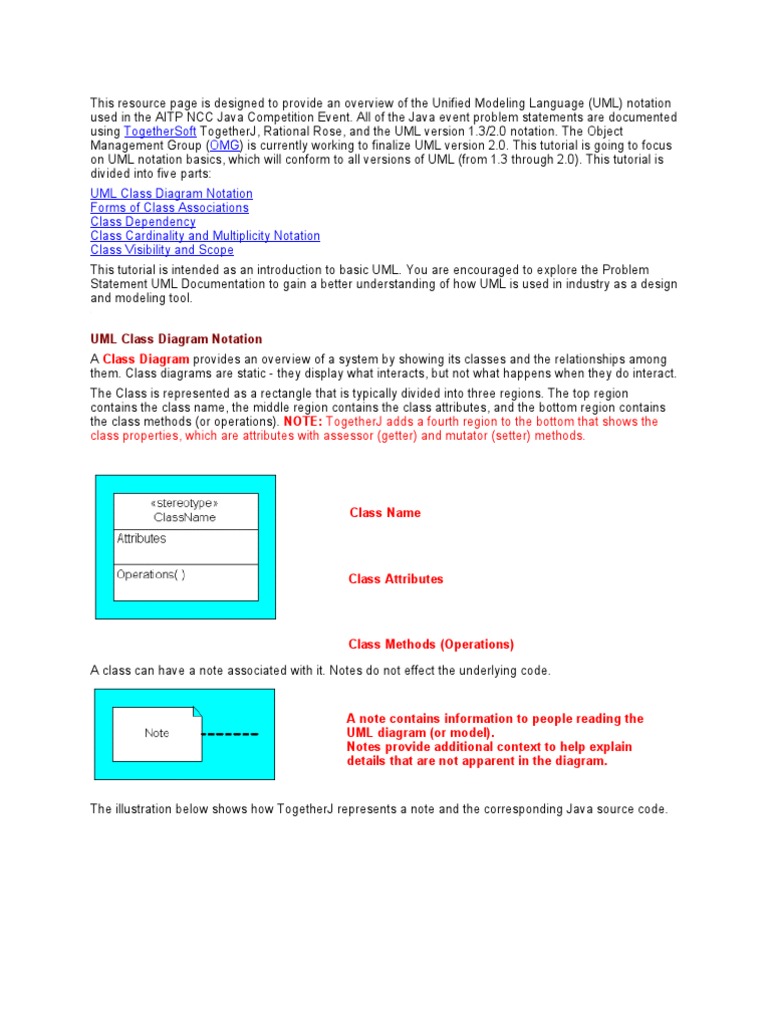 This resource page is designed to provide an overview of the Unified Modeling Language (UML) notation used in the AITP NCC Java Competition Event. All of the Java event problem statements are documented using TogetherSoft TogetherJ, Rational Rose, and the UML version 1.3/2.0 notation. The Object Management Group (OMG) is currently working to finalize UML version 2.0. This tutorial is going to focus on UML notation basics, which will conform to all versions of UML (from 1.3 through 2.0). This tutorial is divided into five parts:

UML Class Diagram Notation
Forms of Class Associations
Class Dependency
Class Cardinality and Multiplicity Notation
Class Visibility and Scope

This tutorial is intended as an introduction to basic UML. You are encouraged to explore the Problem Statement UML Documentation to gain a better understanding of how UML is used in industry as a design and modeling tool.

UML Class Diagram Notation

A Class Diagram provides an overview of a system by showing its classes and the relationships among them. Class diagrams are static - they display what interacts, but not what happens when they do interact.

The Class is represented as a rectangle that is typically divided into three regions. The top region contains the class name, the middle region contains the class attributes, and the bottom region contains the class methods (or operations). NOTE: TogetherJ adds a fourth region to the bottom that shows the class properties, which are attributes with assessor (getter) and mutator (setter) methods.

«stereotype»
ClassName
Attributes
Operations( )

Class Name

Class Attributes

Class Methods (Operations)

A class can have a note associated with it. Notes do not effect the underlying code.

Note

A note contains information to people reading the UML diagram (or model).
Notes provide additional context to help explain details that are not apparent in the diagram.

The illustration below shows how TogetherJ represents a note and the corresponding Java source code.