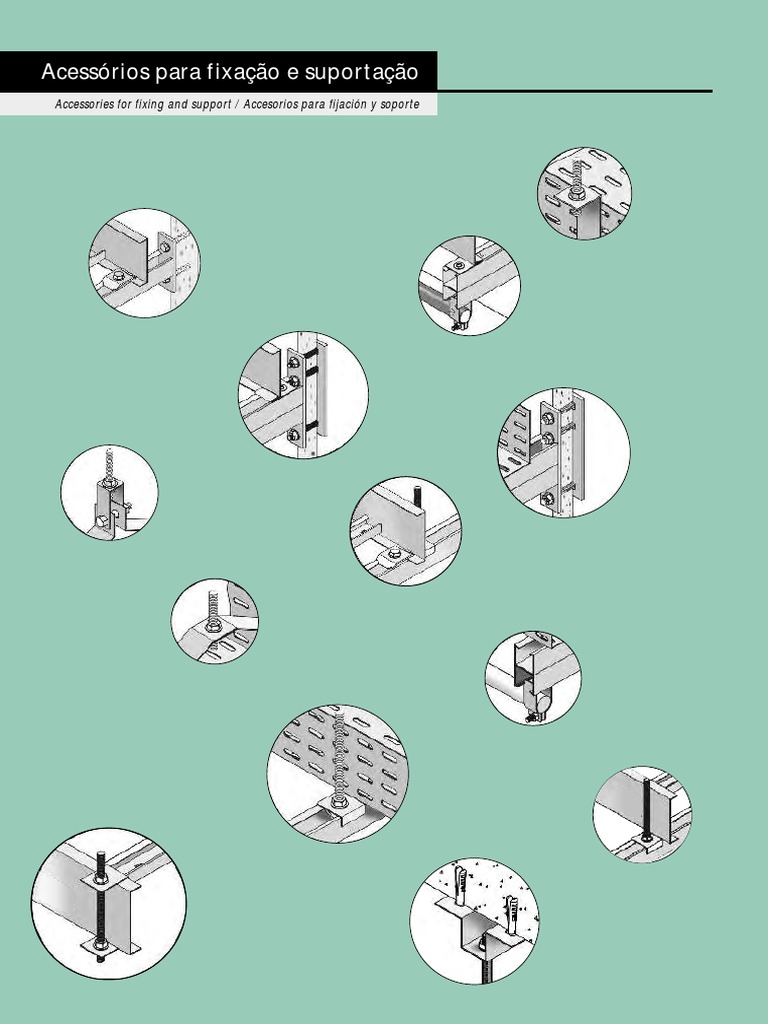 Acessórios para fixação e suportação

Accessories for fixing and support / Accesorios para fijación y soporte