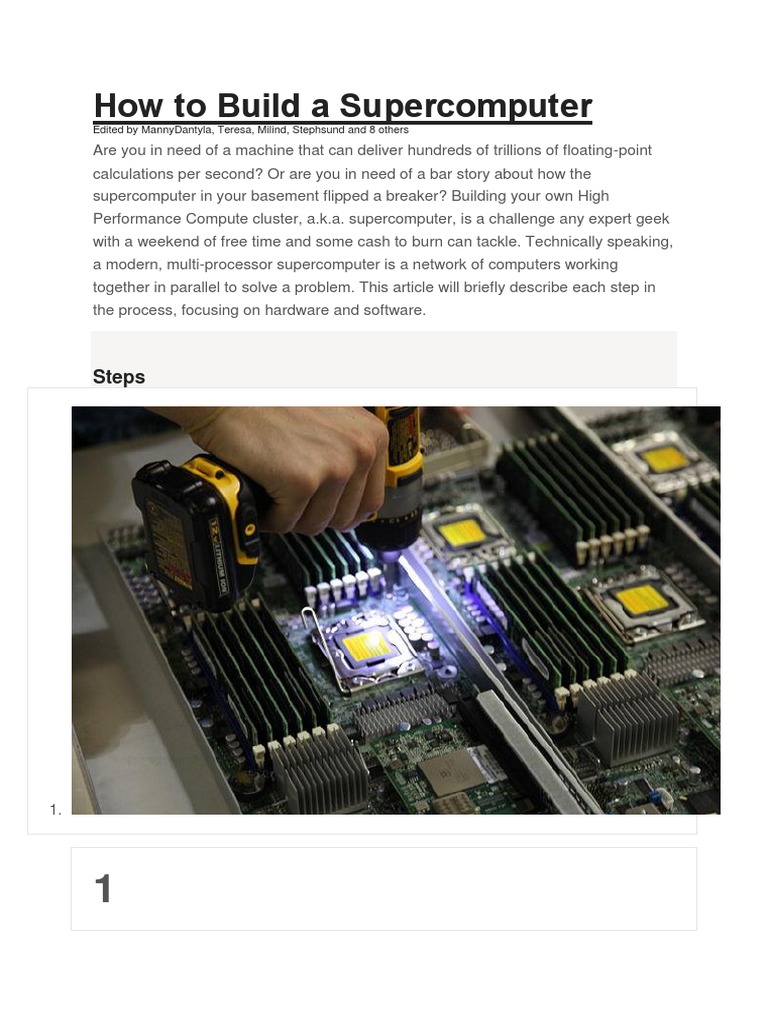 How to Build a Supercomputer

Edited by MannyDantyla, Teresa, Milind, Stephsund and 8 others

Are you in need of a machine that can deliver hundreds of trillions of floating-point calculations per second? Or are you in need of a bar story about how the supercomputer in your basement flipped a breaker? Building your own High Performance Compute cluster, a.k.a. supercomputer, is a challenge any expert geek with a weekend of free time and some cash to burn can tackle. Technically speaking, a modern, multi-processor supercomputer is a network of computers working together in parallel to solve a problem. This article will briefly describe each step in the process, focusing on hardware and software.

Steps

1.

1