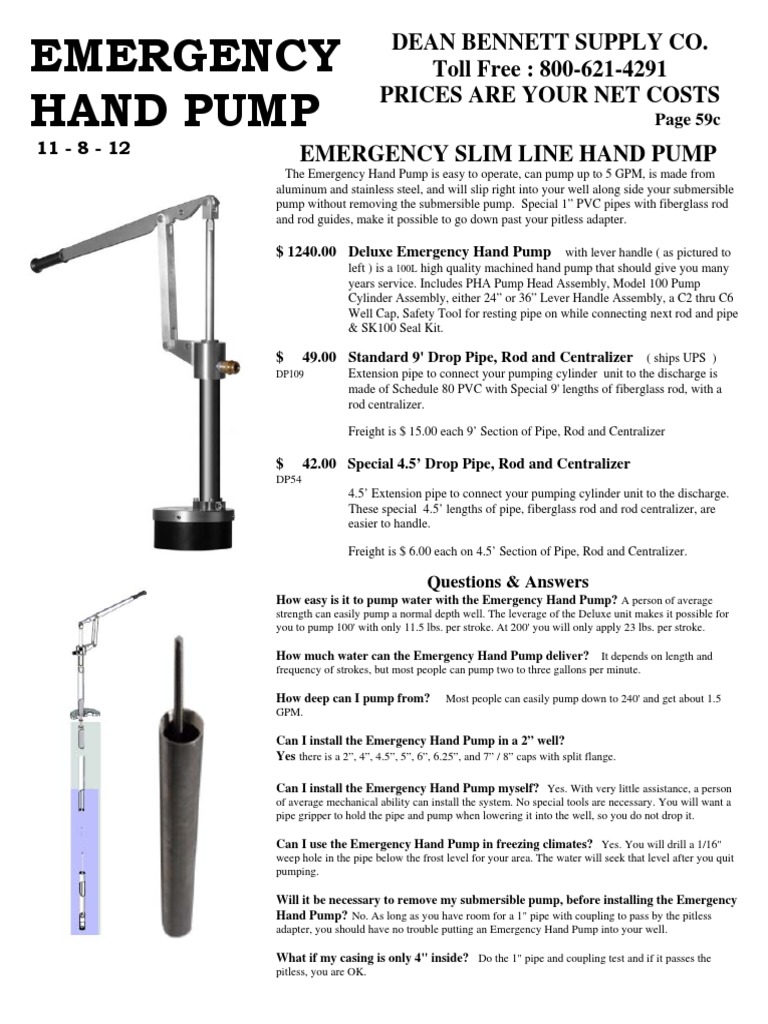 EMERGENCY HAND PUMP

11 - 8 - 12

DEAN BENNETT SUPPLY CO.
Toll Free : 800-621-4291
PRICES ARE YOUR NET COSTS
Page 59c

EMERGENCY SLIM LINE HAND PUMP

The Emergency Hand Pump is easy to operate, can pump up to 5 GPM, is made from aluminum and stainless steel, and will slip right into your well along side your submersible pump without removing the submersible pump. Special 1" PVC pipes with fiberglass rod and rod guides, make it possible to go down past your pitless adapter.

$ 1240.00 Deluxe Emergency Hand Pump with lever handle ( as pictured to left ) is a 100L high quality machined hand pump that should give you many years service. Includes PHA Pump Head Assembly, Model 100 Pump Cylinder Assembly, either 24" or 36" Lever Handle Assembly, a C2 thru C6 Well Cap, Safety Tool for resting pipe on while connecting next rod and pipe & SK100 Seal Kit.

$ 49.00 Standard 9' Drop Pipe, Rod and Centralizer ( ships UPS )
DP109
Extension pipe to connect your pumping cylinder unit to the discharge is made of Schedule 80 PVC with Special 9' lengths of fiberglass rod, with a rod centralizer.

Freight is $ 15.00 each 9' Section of Pipe, Rod and Centralizer

$ 42.00 Special 4.5' Drop Pipe, Rod and Centralizer
DP54

4.5' Extension pipe to connect your pumping cylinder unit to the discharge. These special 4.5' lengths of pipe, fiberglass rod and rod centralizer, are easier to handle.

Freight is $ 6.00 each on 4.5' Section of Pipe, Rod and Centralizer.

Questions & Answers

How easy is it to pump water with the Emergency Hand Pump? A person of average strength can easily pump a normal depth well. The leverage of the Deluxe unit makes it possible for you to pump 100' with only 11.5 lbs. per stroke. At 200' you will only apply 23 lbs. per stroke.

How much water can the Emergency Hand Pump deliver? It depends on length and frequency of strokes, but most people can pump two to three gallons per minute.

How deep can I pump from? Most people can easily pump down to 240' and get about 1.5 GPM.

Can I install the Emergency Hand Pump in a 2" well?
Yes there is a 2", 4", 4.5", 5", 6", 6.25", and 7" / 8" caps with split flange.

Can I install the Emergency Hand Pump myself? Yes. With very little assistance, a person of average mechanical ability can install the system. No special tools are necessary. You will want a pipe gripper to hold the pipe and pump when lowering it into the well, so you do not drop it.

Can I use the Emergency Hand Pump in freezing climates? Yes. You will drill a 1/16" weep hole in the pipe below the frost level for your area. The water will seek that level after you quit pumping.

Will it be necessary to remove my submersible pump, before installing the Emergency Hand Pump? No. As long as you have room for a 1" pipe with coupling to pass by the pitless adapter, you should have no trouble putting an Emergency Hand Pump into your well.

What if my casing is only 4" inside? Do the 1" pipe and coupling test and if it passes the pitless, you are OK.