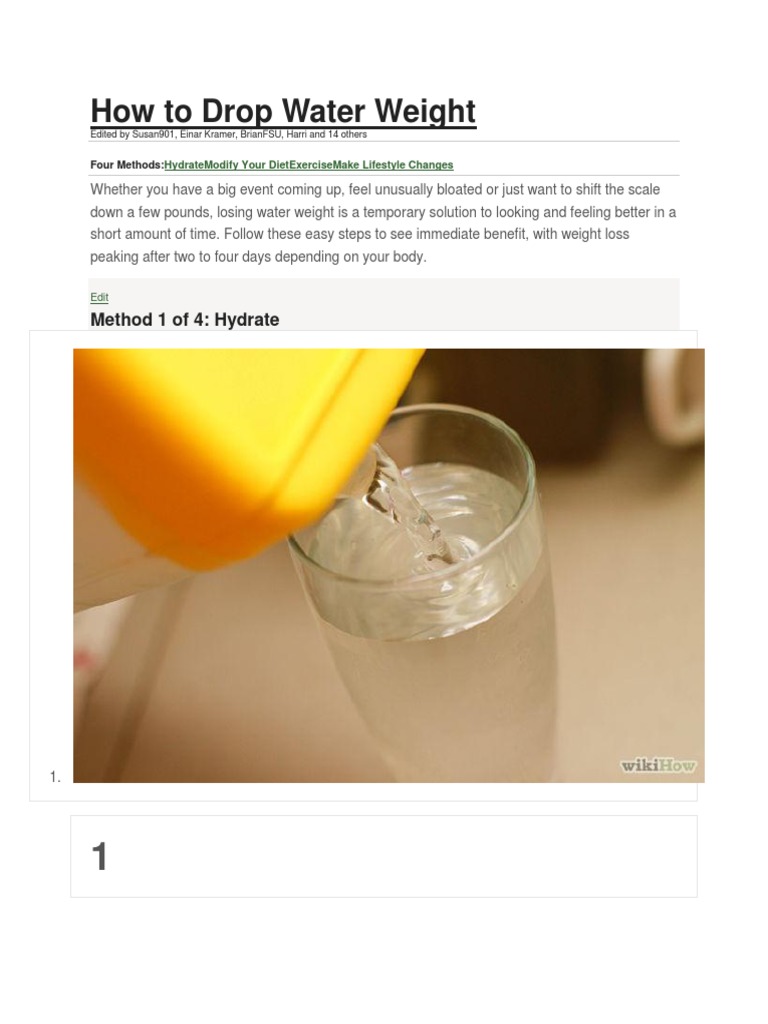 How to Drop Water Weight

Edited by Susan901, Einar Kramer, BrianFSU, Harri and 14 others

Four Methods:HydrateModify Your DietExerciseMake Lifestyle Changes

Whether you have a big event coming up, feel unusually bloated or just want to shift the scale down a few pounds, losing water weight is a temporary solution to looking and feeling better in a short amount of time. Follow these easy steps to see immediate benefit, with weight loss peaking after two to four days depending on your body.

Edit

Method 1 of 4: Hydrate

1.

wikiHow

1