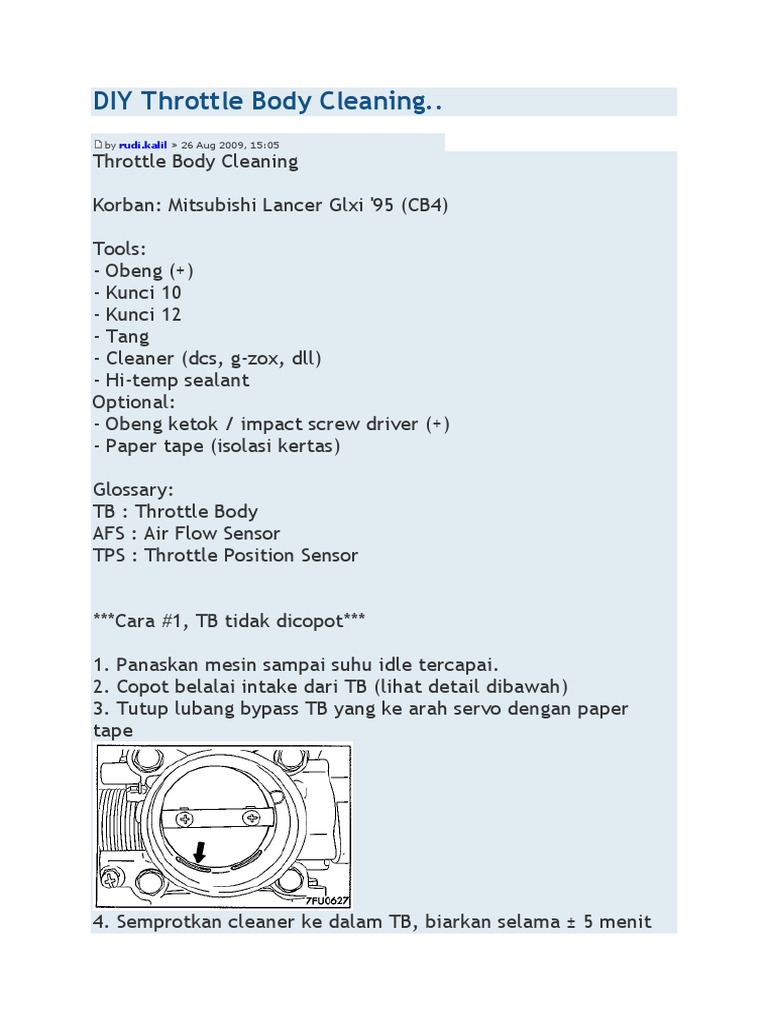 DIY Throttle Body Cleaning..

by rudi.kalil » 26 Aug 2009, 15:05
Throttle Body Cleaning

Korban: Mitsubishi Lancer Glxi '95 (CB4)

Tools:
- Obeng (+)
- Kunci 10
- Kunci 12
- Tang
- Cleaner (dcs, g-zox, dll)
- Hi-temp sealant
Optional:
- Obeng ketok / impact screw driver (+)
- Paper tape (isolasi kertas)

Glossary:
TB : Throttle Body
AFS : Air Flow Sensor
TPS : Throttle Position Sensor

***Cara #1, TB tidak dicopot***

1. Panaskan mesin sampai suhu idle tercapai.
2. Copot belalai intake dari TB (lihat detail dibawah)
3. Tutup lubang bypass TB yang ke arah servo dengan paper tape

7FU0627

4. Semprotkan cleaner ke dalam TB, biarkan selama ± 5 menit