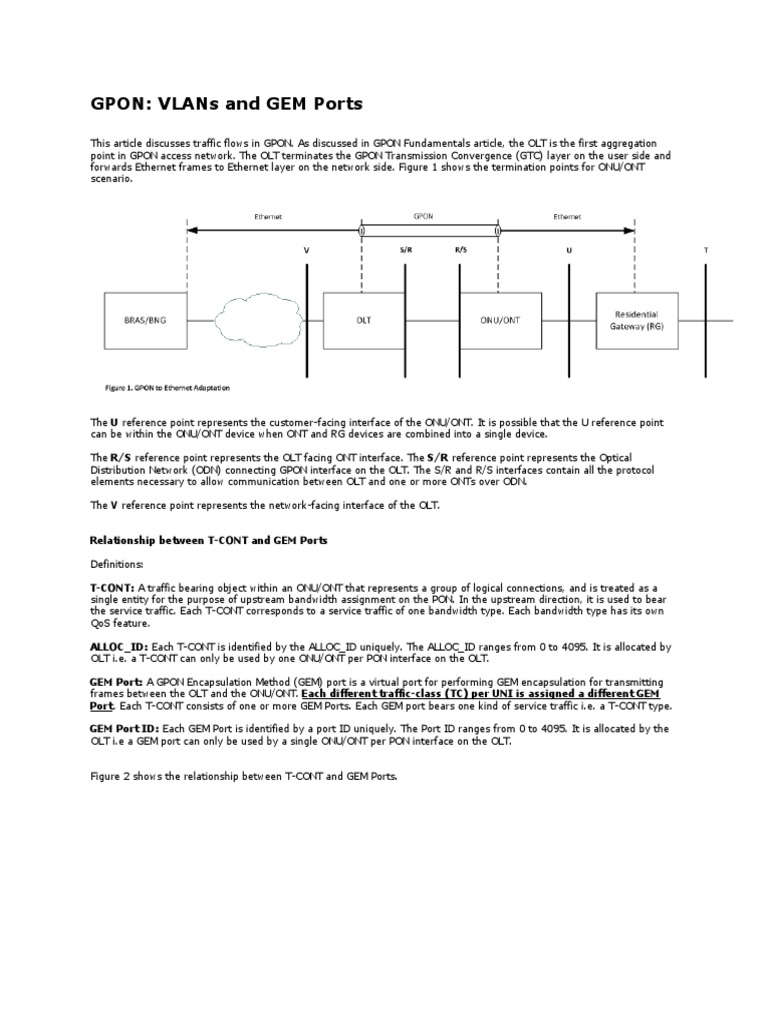 GPON: VLANs and GEM Ports

This article discusses traffic flows in GPON. As discussed in GPON Fundamentals article, the OLT is the first aggregation point in GPON access network. The OLT terminates the GPON Transmission Convergence (GTC) layer on the user side and forwards Ethernet frames to Ethernet layer on the network side. Figure 1 shows the termination points for ONU/ONT scenario.

Ethernet
GPON
Ethernet
V
S/R
R/S
U
T
BRAS/BNG
OLT
ONU/ONT
Residential Gateway (RG)

Figure 1. GPON to Ethernet Adaptation

The U reference point represents the customer-facing interface of the ONU/ONT. It is possible that the U reference point can be within the ONU/ONT device when ONT and RG devices are combined into a single device.

The R/S reference point represents the OLT facing ONT interface. The S/R reference point represents the Optical Distribution Network (ODN) connecting GPON interface on the OLT. The S/R and R/S interfaces contain all the protocol elements necessary to allow communication between OLT and one or more ONTs over ODN.

The V reference point represents the network-facing interface of the OLT.

Relationship between T-CONT and GEM Ports

Definitions:

T-CONT: A traffic bearing object within an ONU/ONT that represents a group of logical connections, and is treated as a single entity for the purpose of upstream bandwidth assignment on the PON. In the upstream direction, it is used to bear the service traffic. Each T-CONT corresponds to a service traffic of one bandwidth type. Each bandwidth type has its own QoS feature.

ALLOC_ID: Each T-CONT is identified by the ALLOC_ID uniquely. The ALLOC_ID ranges from 0 to 4095. It is allocated by OLT i.e. a T-CONT can only be used by one ONU/ONT per PON interface on the OLT.

GEM Port: A GPON Encapsulation Method (GEM) port is a virtual port for performing GEM encapsulation for transmitting frames between the OLT and the ONU/ONT. Each different traffic-class (TC) per UNI is assigned a different GEM Port. Each T-CONT consists of one or more GEM Ports. Each GEM port bears one kind of service traffic i.e. a T-CONT type.

GEM Port ID: Each GEM Port is identified by a port ID uniquely. The Port ID ranges from 0 to 4095. It is allocated by the OLT i.e a GEM port can only be used by a single ONU/ONT per PON interface on the OLT.

Figure 2 shows the relationship between T-CONT and GEM Ports.