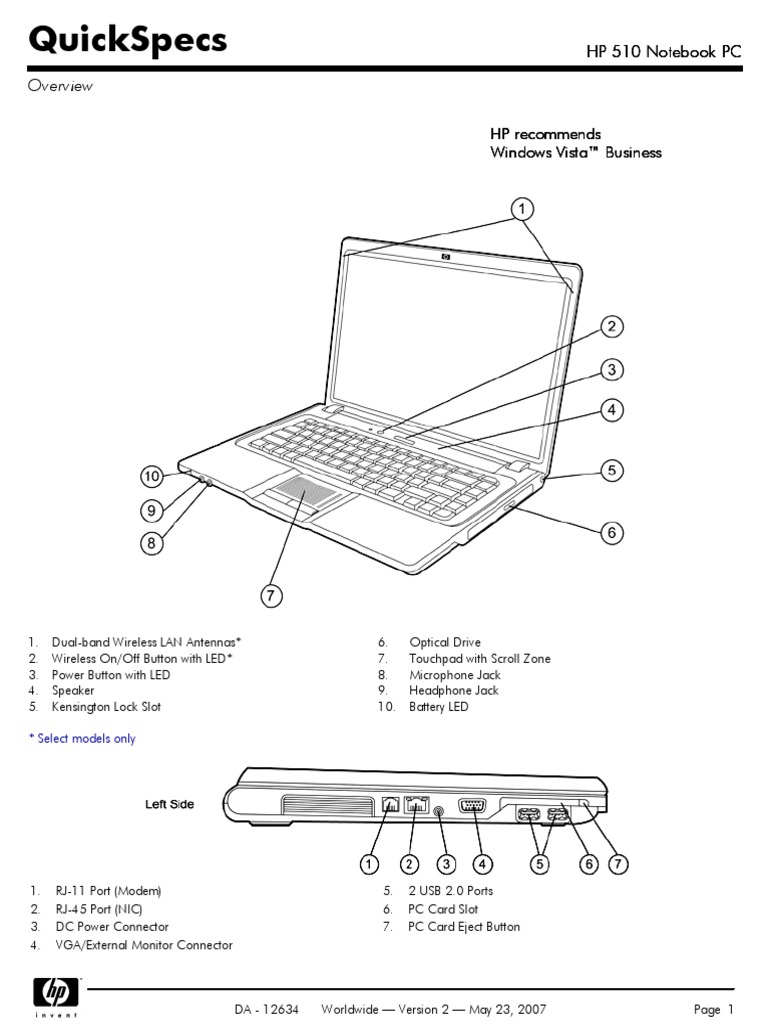 QuickSpecs

HP 510 Notebook PC

Overview

HP recommends
Windows Vista™ Business

1
2
3
4
5
6
7
8
9
10

1. Dual-band Wireless LAN Antennas*
2. Wireless On/Off Button with LED*
3. Power Button with LED
4. Speaker
5. Kensington Lock Slot

6. Optical Drive
7. Touchpad with Scroll Zone
8. Microphone Jack
9. Headphone Jack
10. Battery LED

* Select models only

Left Side

1 2 3 4 5 6 7

1. RJ-11 Port (Modem)
2. RJ-45 Port (NIC)
3. DC Power Connector
4. VGA/External Monitor Connector

5. 2 USB 2.0 Ports
6. PC Card Slot
7. PC Card Eject Button

hp invent

DA - 12634 Worldwide — Version 2 — May 23, 2007

Page 1