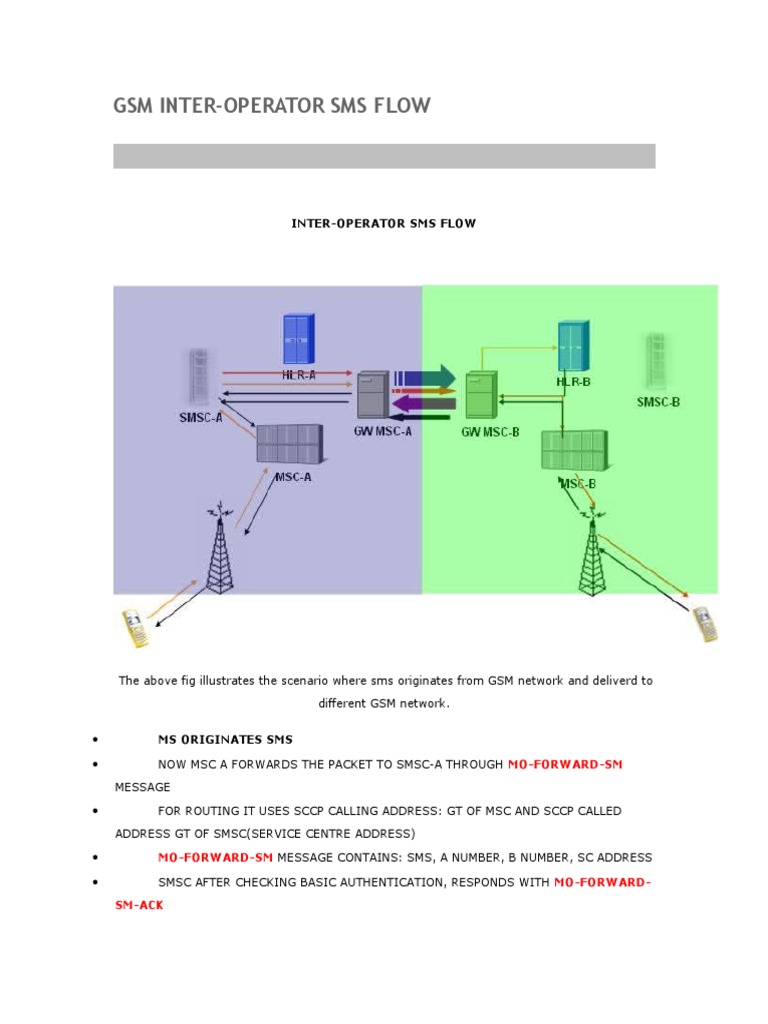 GSM INTER-OPERATOR SMS FLOW

INTER-OPERATOR SMS FLOW

HLR-A

SMSC-A

GW MSC-A

MSC-A

HLR-B

SMSC-B

GW MSC-B

MSC-B

The above fig illustrates the scenario where sms originates from GSM network and deliverd to different GSM network.

• MS ORIGINATES SMS

• NOW MSC A FORWARDS THE PACKET TO SMSC-A THROUGH MO-FORWARD-SM MESSAGE

• FOR ROUTING IT USES SCCP CALLING ADDRESS: GT OF MSC AND SCCP CALLED ADDRESS GT OF SMSC(SERVICE CENTRE ADDRESS)

• MO-FORWARD-SM MESSAGE CONTAINS: SMS, A NUMBER, B NUMBER, SC ADDRESS

• SMSC AFTER CHECKING BASIC AUTHENTICATION, RESPONDS WITH MO-FORWARD-SM-ACK