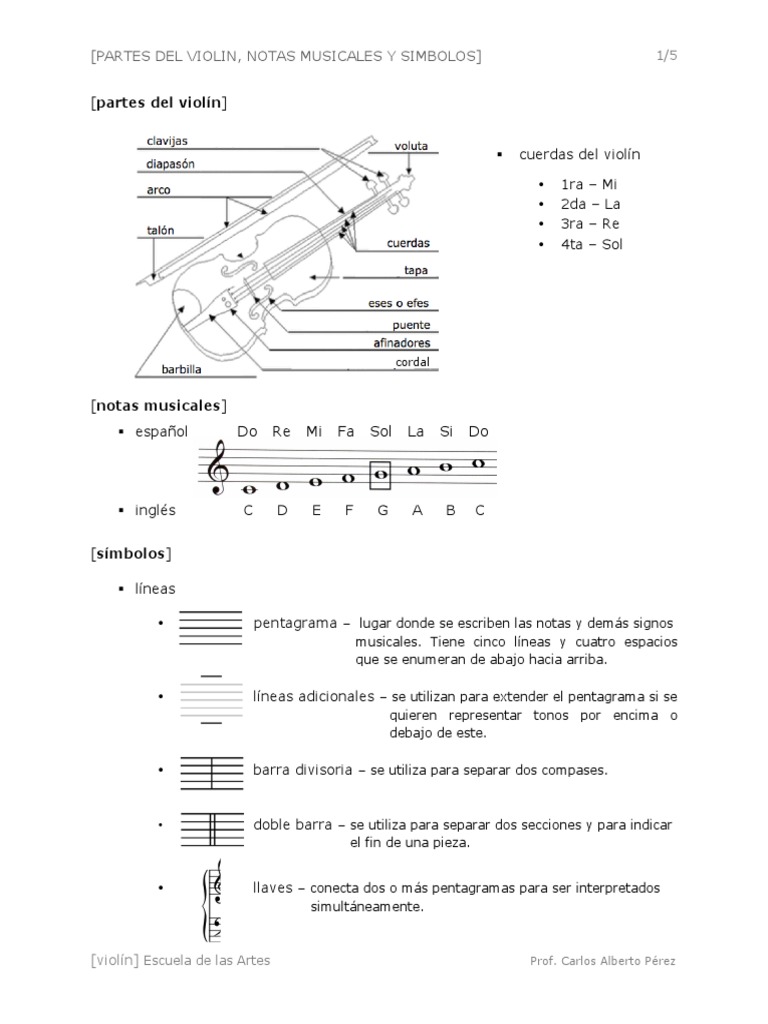 [PARTES DEL VIOLIN, NOTAS MUSICALES Y SIMBOLOS] 1/5

[partes del violín]

clavijas
diapasón
arco
talón
barbilla
voluta
cuerdas
tapa
eses o efes
puente
afinadores
cordal

▪ cuerdas del violín
• 1ra – Mi
• 2da – La
• 3ra – Re
• 4ta – Sol

[notas musicales]

▪ español Do Re Mi Fa Sol La Si Do

▪ inglés C D E F G A B C

[símbolos]

▪ líneas

• pentagrama – lugar donde se escriben las notas y demás signos musicales. Tiene cinco líneas y cuatro espacios que se enumeran de abajo hacia arriba.

• líneas adicionales – se utilizan para extender el pentagrama si se quieren representar tonos por encima o debajo de este.

• barra divisoria – se utiliza para separar dos compases.

• doble barra – se utiliza para separar dos secciones y para indicar el fin de una pieza.

• llaves – conecta dos o más pentagramas para ser interpretados simultáneamente.

[violín] Escuela de las Artes Prof. Carlos Alberto Pérez