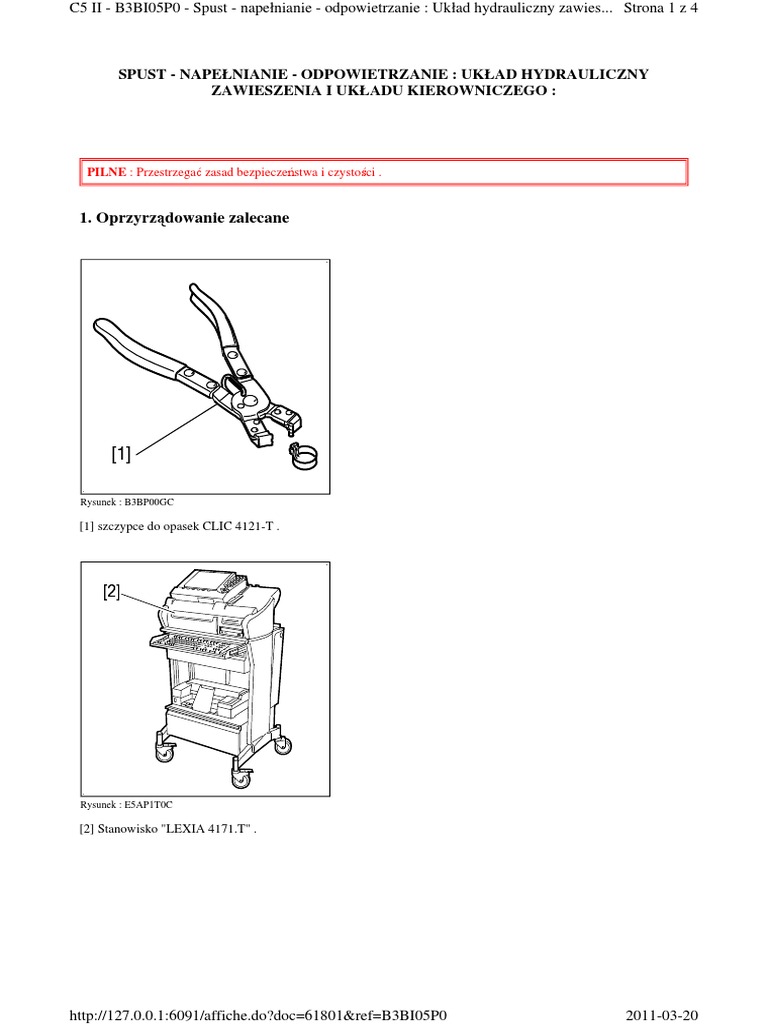 C5 II - B3BI05P0 - Spust - napełnianie - odpowietrzanie : Układ hydrauliczny zawies... Strona 1 z 4

SPUST - NAPEŁNIANIE - ODPOWIETRZANIE : UKŁAD HYDRAULICZNY ZAWIESZENIA I UKŁADU KIEROWNICZEGO :

PILNE : Przestrzegać zasad bezpieczeństwa i czystości .

1. Oprzyrządowanie zalecane

[1]

Rysunek : B3BP00GC

[1] szczypce do opasek CLIC 4121-T .

[2]

Rysunek : E5AP1T0C

[2] Stanowisko "LEXIA 4171.T" .

http://127.0.0.1:6091/affiche.do?doc=61801&ref=B3BI05P0 2011-03-20