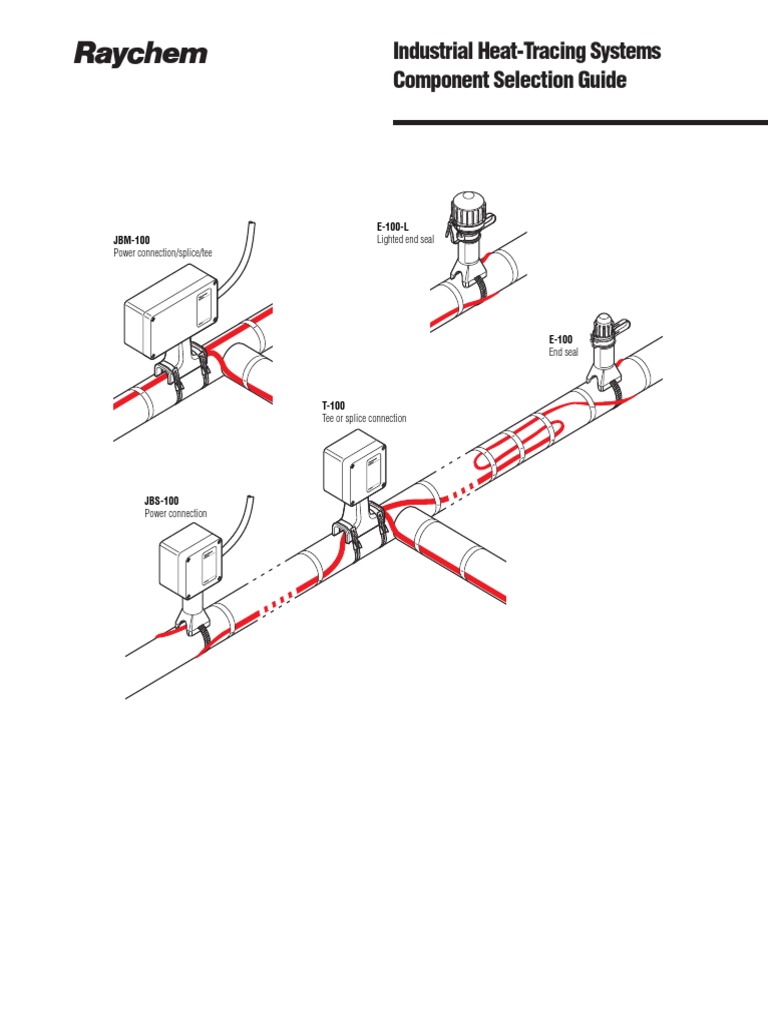 Raychem

Industrial Heat-Tracing Systems
Component Selection Guide

JBM-100
Power connection/splice/tee

E-100-L
Lighted end seal

E-100
End seal

T-100
Tee or splice connection

JBS-100
Power connection