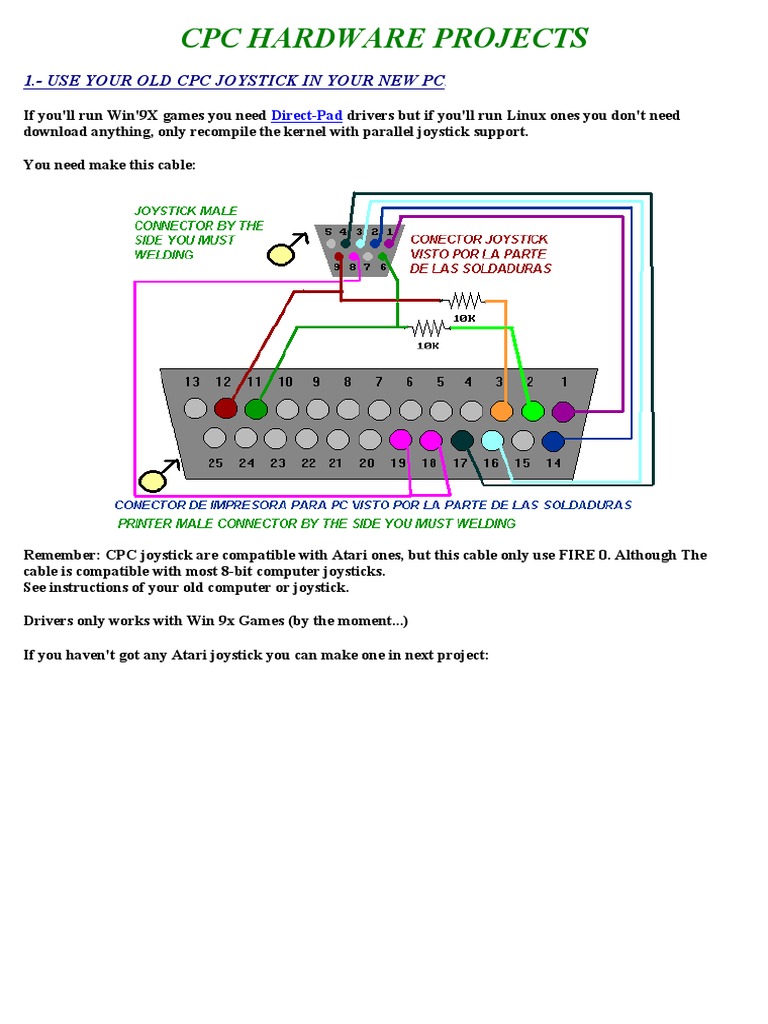 CPC HARDWARE PROJECTS

1.- USE YOUR OLD CPC JOYSTICK IN YOUR NEW PC

If you'll run Win'9X games you need Direct-Pad drivers but if you'll run Linux ones you don't need download anything, only recompile the kernel with parallel joystick support.

You need make this cable:

JOYSTICK MALE CONNECTOR BY THE SIDE YOU MUST WELDING

5 4 3 2 1
9 8 7 6

CONECTOR JOYSTICK VISTO POR LA PARTE DE LAS SOLDADURAS

10K
10K

13 12 11 10 9 8 7 6 5 4 3 2 1
25 24 23 22 21 20 19 18 17 16 15 14

CONECTOR DE IMPRESORA PARA PC VISTO POR LA PARTE DE LAS SOLDADURAS
PRINTER MALE CONNECTOR BY THE SIDE YOU MUST WELDING

Remember: CPC joystick are compatible with Atari ones, but this cable only use FIRE 0. Although The cable is compatible with most 8-bit computer joysticks.
See instructions of your old computer or joystick.

Drivers only works with Win 9x Games (by the moment...)

If you haven't got any Atari joystick you can make one in next project: