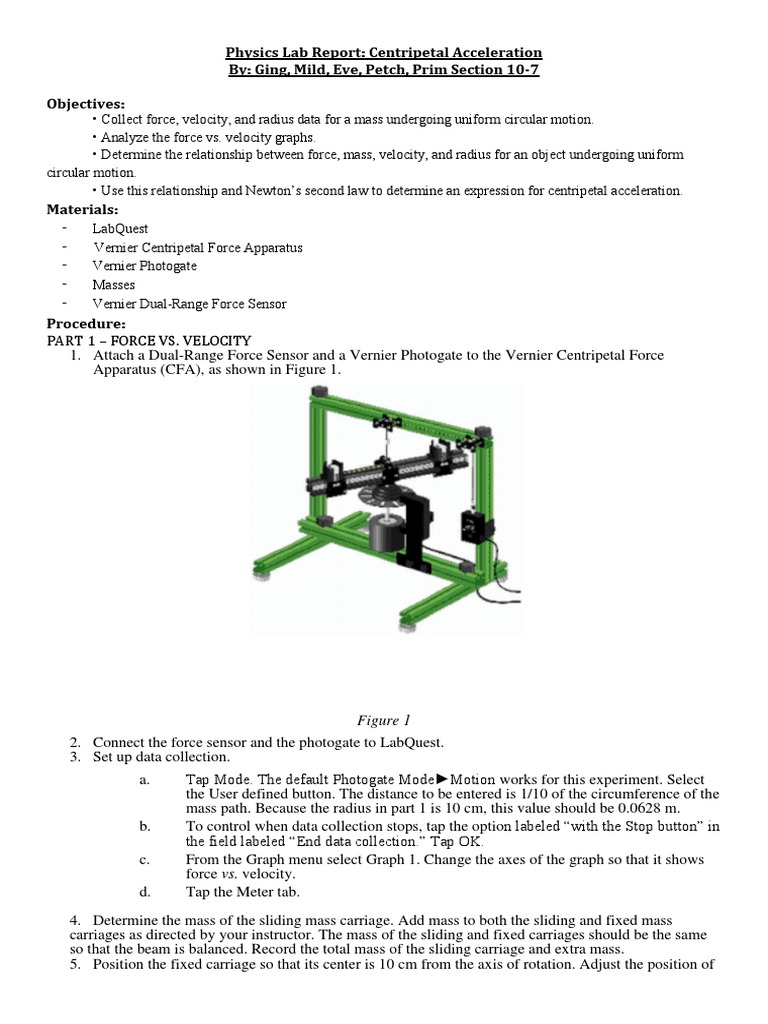 Physics Lab Report: Centripetal Acceleration
By: Ging, Mild, Eve, Petch, Prim Section 10-7

Objectives:
• Collect force, velocity, and radius data for a mass undergoing uniform circular motion.
• Analyze the force vs. velocity graphs.
• Determine the relationship between force, mass, velocity, and radius for an object undergoing uniform circular motion.
• Use this relationship and Newton's second law to determine an expression for centripetal acceleration.

Materials:
- LabQuest
- Vernier Centripetal Force Apparatus
- Vernier Photogate
- Masses
- Vernier Dual-Range Force Sensor

Procedure:
PART 1 – FORCE VS. VELOCITY
1. Attach a Dual-Range Force Sensor and a Vernier Photogate to the Vernier Centripetal Force Apparatus (CFA), as shown in Figure 1.

Figure 1

2. Connect the force sensor and the photogate to LabQuest.
3. Set up data collection.
a. Tap Mode. The default Photogate Mode►Motion works for this experiment. Select the User defined button. The distance to be entered is 1/10 of the circumference of the mass path. Because the radius in part 1 is 10 cm, this value should be 0.0628 m.
b. To control when data collection stops, tap the option labeled "with the Stop button" in the field labeled "End data collection." Tap OK.
c. From the Graph menu select Graph 1. Change the axes of the graph so that it shows force vs. velocity.
d. Tap the Meter tab.

4. Determine the mass of the sliding mass carriage. Add mass to both the sliding and fixed mass carriages as directed by your instructor. The mass of the sliding and fixed carriages should be the same so that the beam is balanced. Record the total mass of the sliding carriage and extra mass.
5. Position the fixed carriage so that its center is 10 cm from the axis of rotation. Adjust the position of