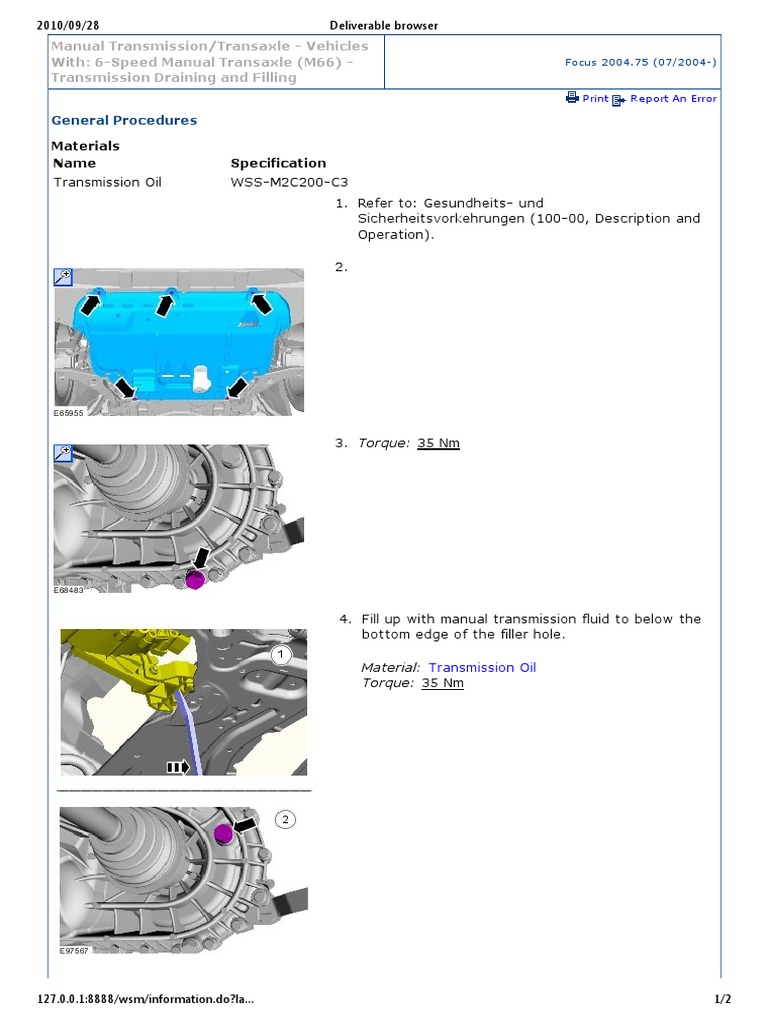 2010/09/28 Deliverable browser

Manual Transmission/Transaxle - Vehicles With: 6-Speed Manual Transaxle (M66) - Transmission Draining and Filling

Focus 2004.75 (07/2004-)

Print Report An Error

General Procedures

Materials

| Name | Specification |
|---|---|
| Transmission Oil | WSS-M2C200-C3 |

1. Refer to: Gesundheits- und Sicherheitsvorkehrungen (100-00, Description and Operation).

2.

E65955

3. Torque: 35 Nm

E68483

4. Fill up with manual transmission fluid to below the bottom edge of the filler hole.

Material: Transmission Oil
Torque: 35 Nm

1

2

E97567

127.0.0.1:8888/wsm/information.do?la... 1/2