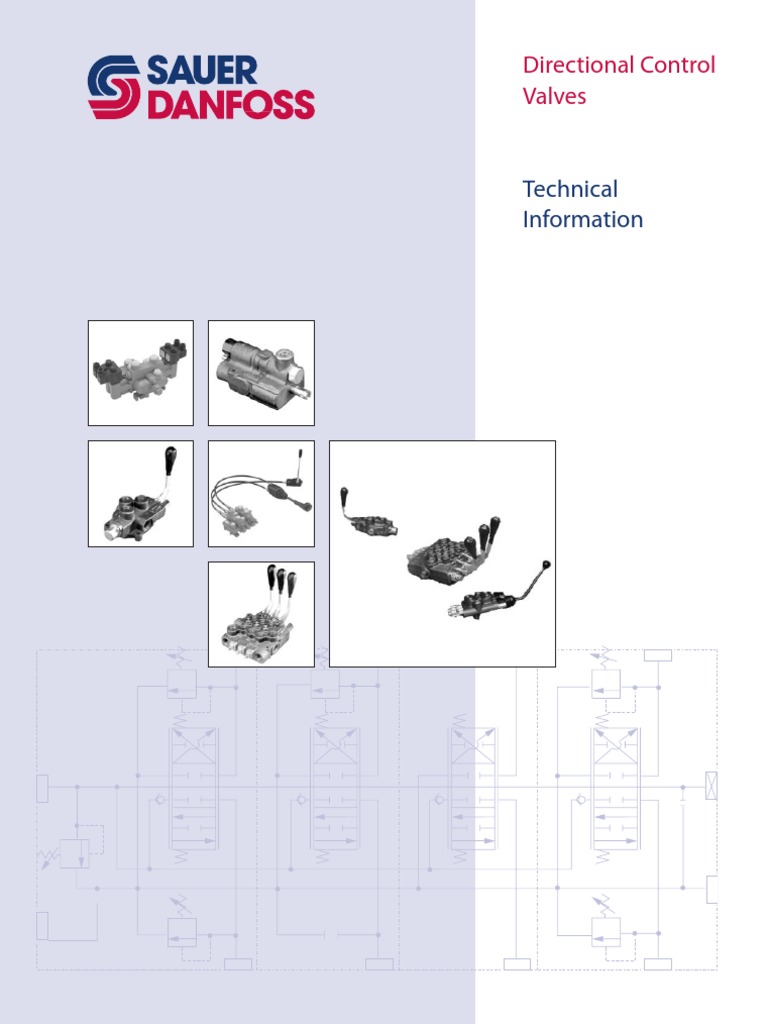 SAUER
DANFOSS

Directional Control Valves

Technical Information