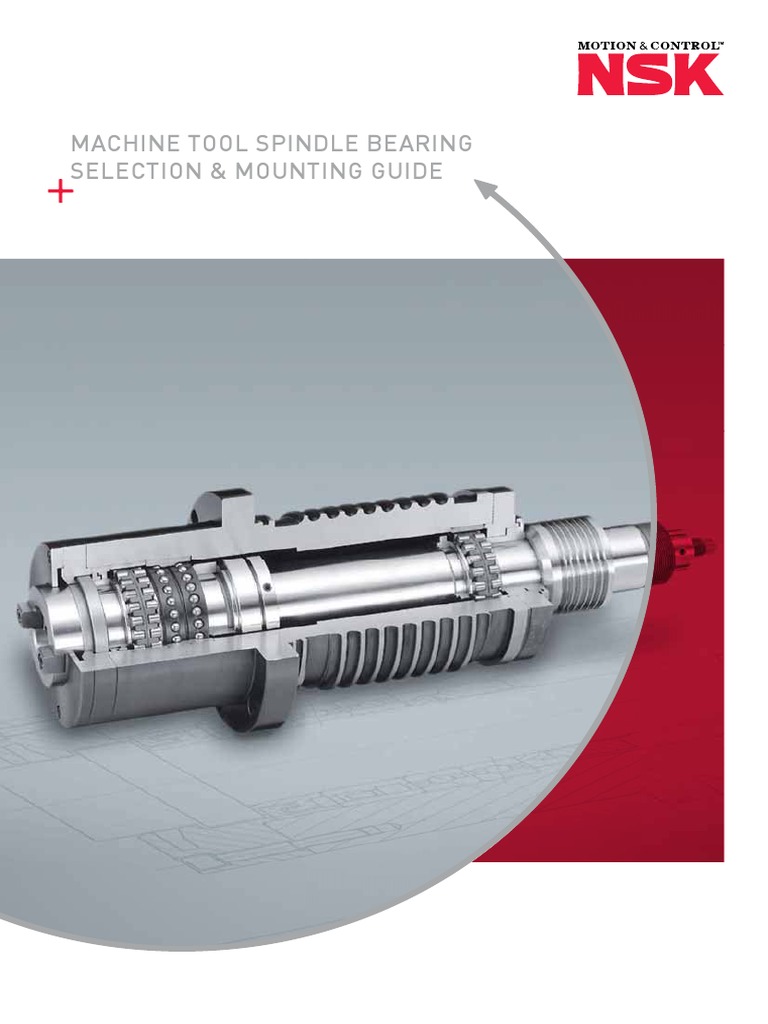 MOTION & CONTROL™
NSK

MACHINE TOOL SPINDLE BEARING SELECTION & MOUNTING GUIDE