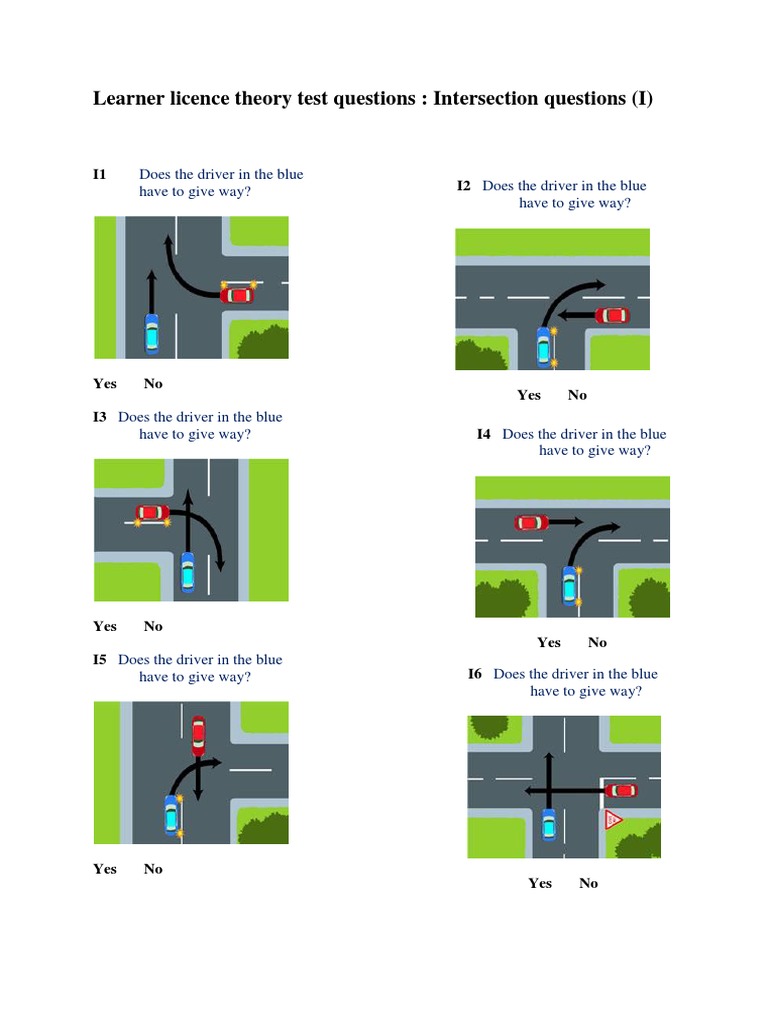 Learner licence theory test questions : Intersection questions (I)

I1 Does the driver in the blue have to give way?

Yes No

I3 Does the driver in the blue have to give way?

Yes No

I5 Does the driver in the blue have to give way?

Yes No

I2 Does the driver in the blue have to give way?

Yes No

I4 Does the driver in the blue have to give way?

Yes No

I6 Does the driver in the blue have to give way?

Yes No