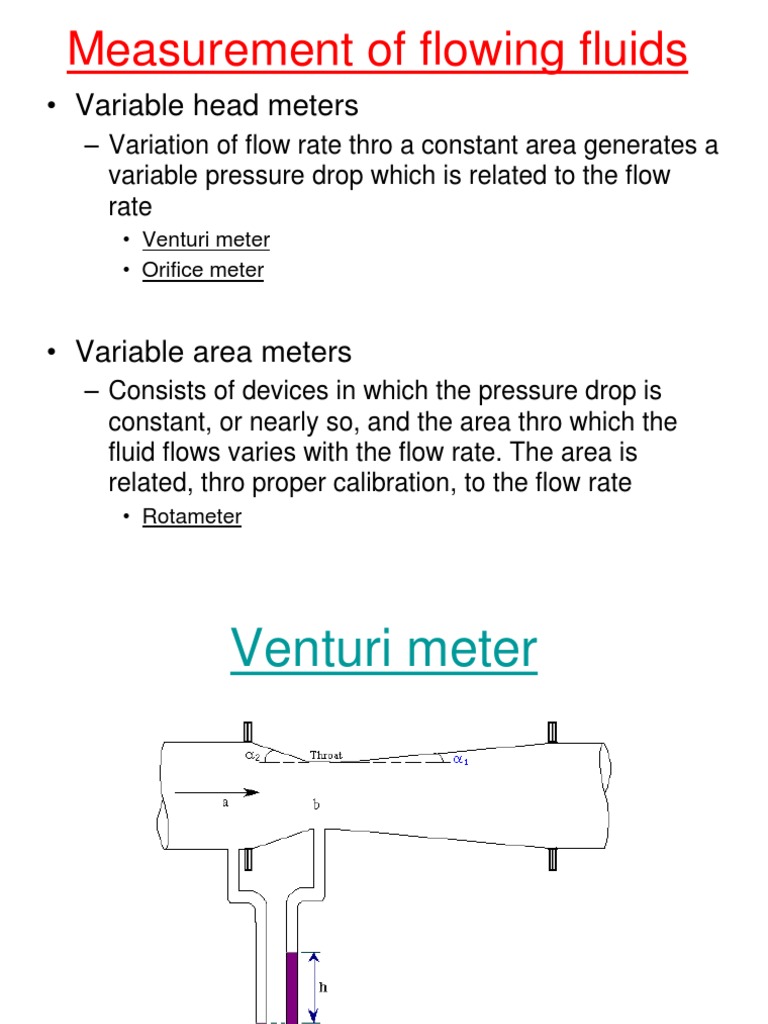 Measurement of flowing fluids

• Variable head meters

– Variation of flow rate thro a constant area generates a variable pressure drop which is related to the flow rate

• Venturi meter
• Orifice meter

• Variable area meters

– Consists of devices in which the pressure drop is constant, or nearly so, and the area thro which the fluid flows varies with the flow rate. The area is related, thro proper calibration, to the flow rate

• Rotameter

Venturi meter

$\alpha_2$ Throat $\alpha_1$

a

b

h