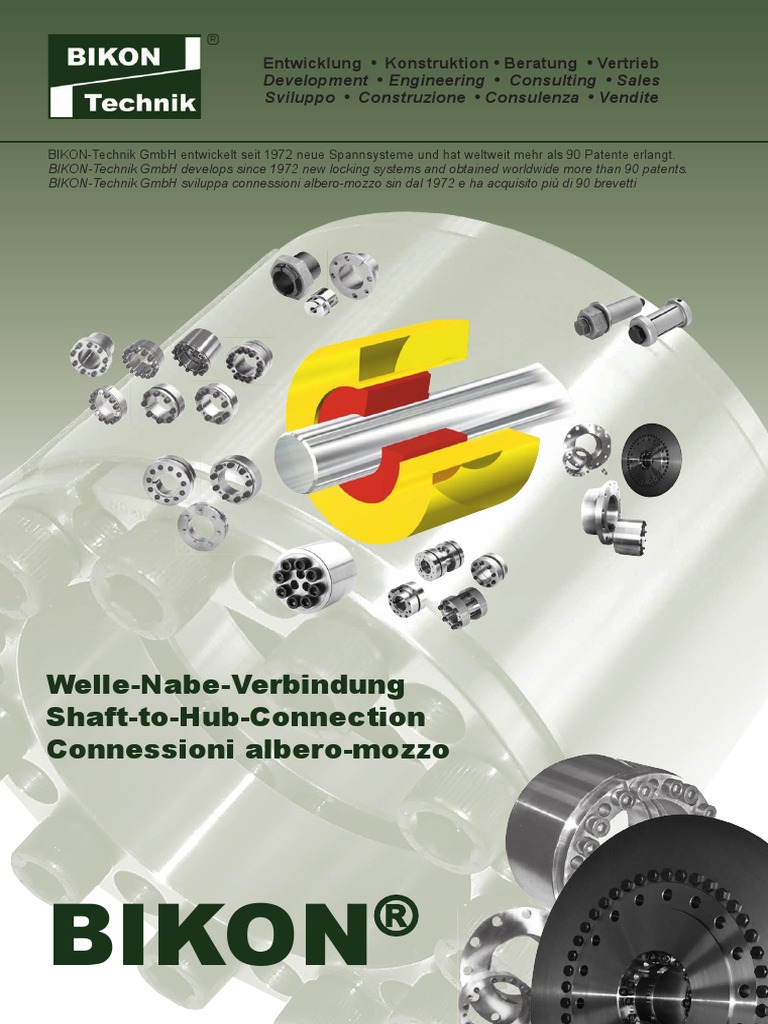 BIKON Technik ®

Entwicklung • Konstruktion • Beratung • Vertrieb
Development • Engineering • Consulting • Sales
Sviluppo • Construzione • Consulenza • Vendite

BIKON-Technik GmbH entwickelt seit 1972 neue Spannsysteme und hat weltweit mehr als 90 Patente erlangt.
BIKON-Technik GmbH develops since 1972 new locking systems and obtained worldwide more than 90 patents.
BIKON-Technik GmbH sviluppa connessioni albero-mozzo sin dal 1972 e ha acquisito più di 90 brevetti

Welle-Nabe-Verbindung
Shaft-to-Hub-Connection
Connessioni albero-mozzo

BIKON®